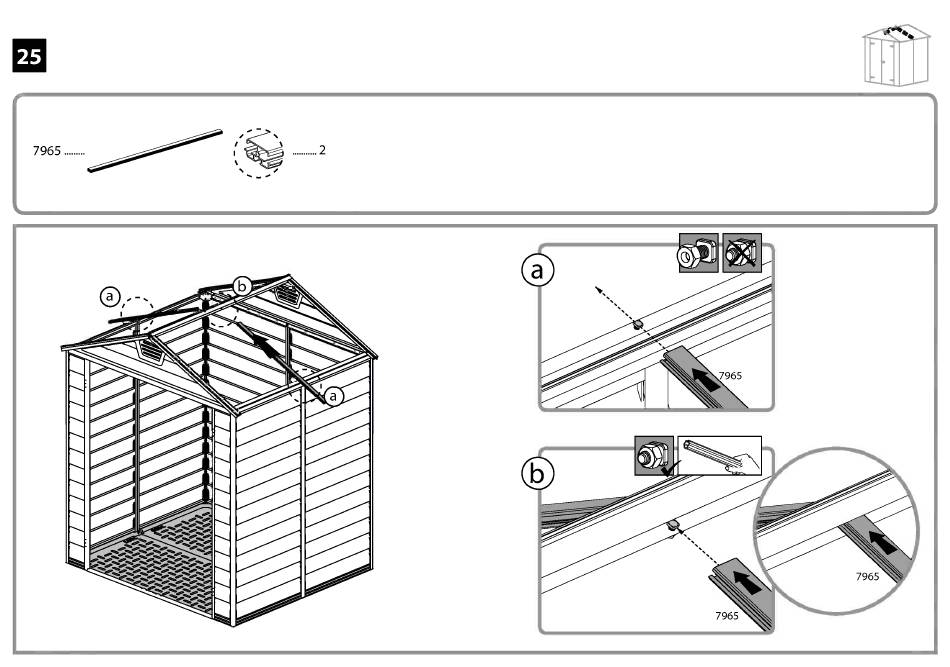 25

7965 ......... ......... 2

a
b
a

a
7965

b
7965
7965