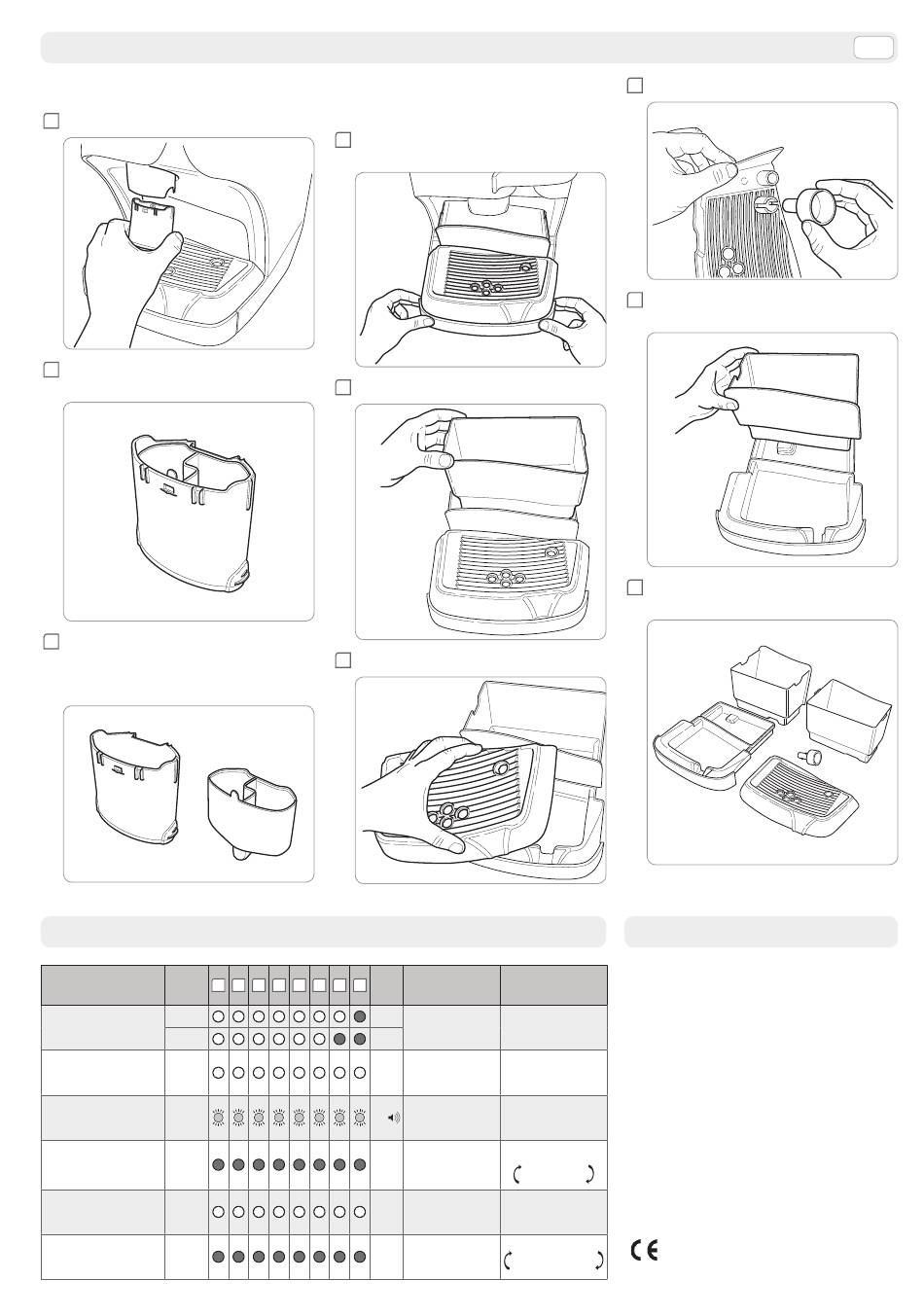 CE