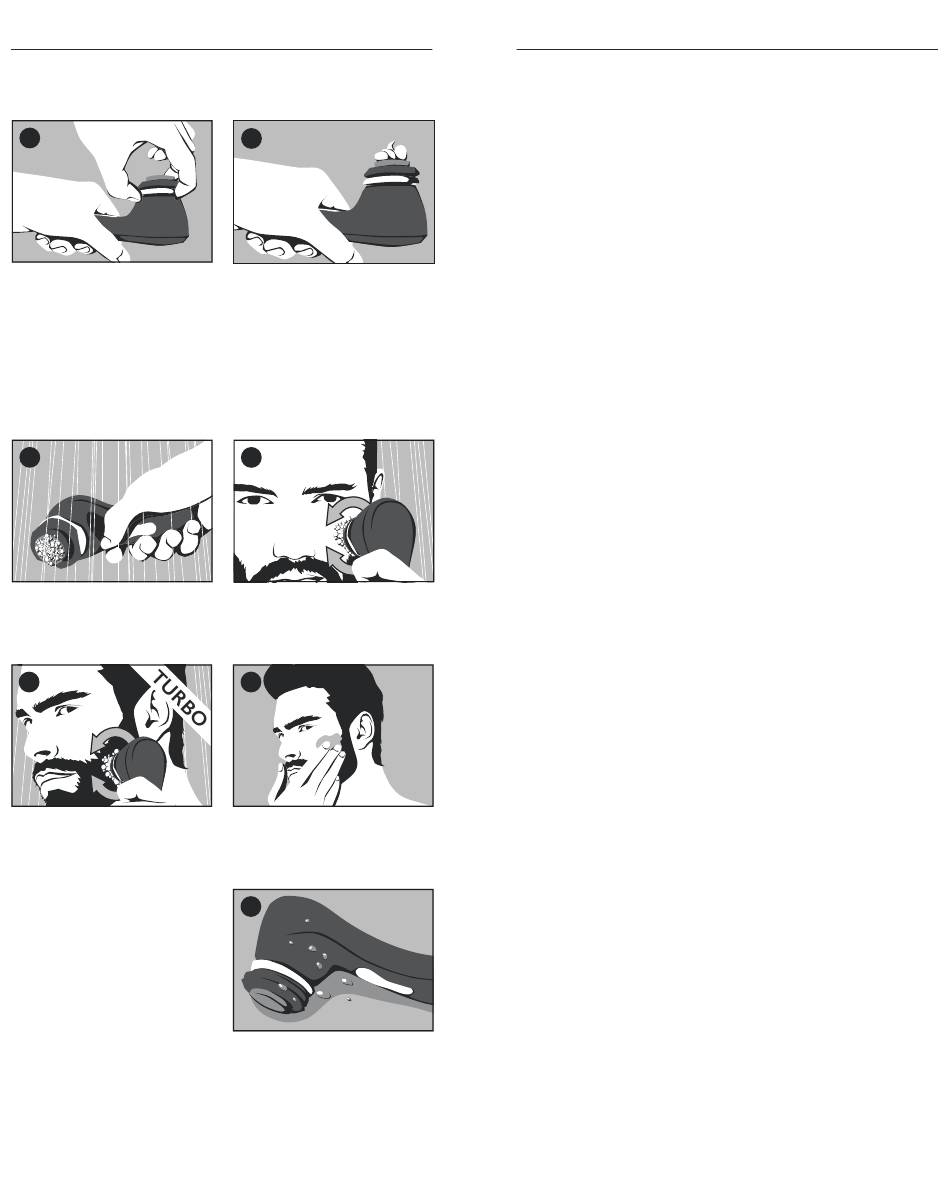 TURBO