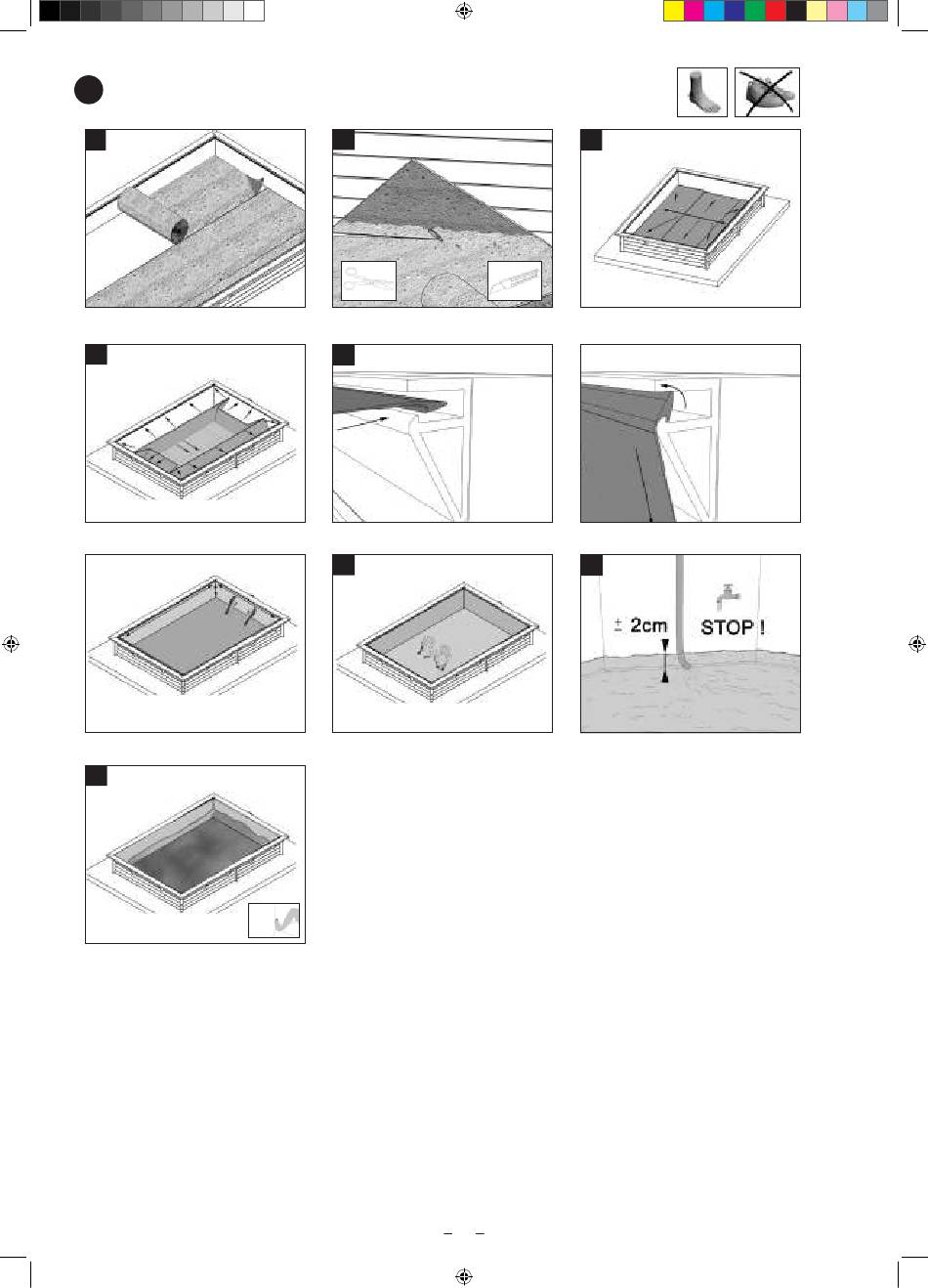 ± 2cm

STOP !