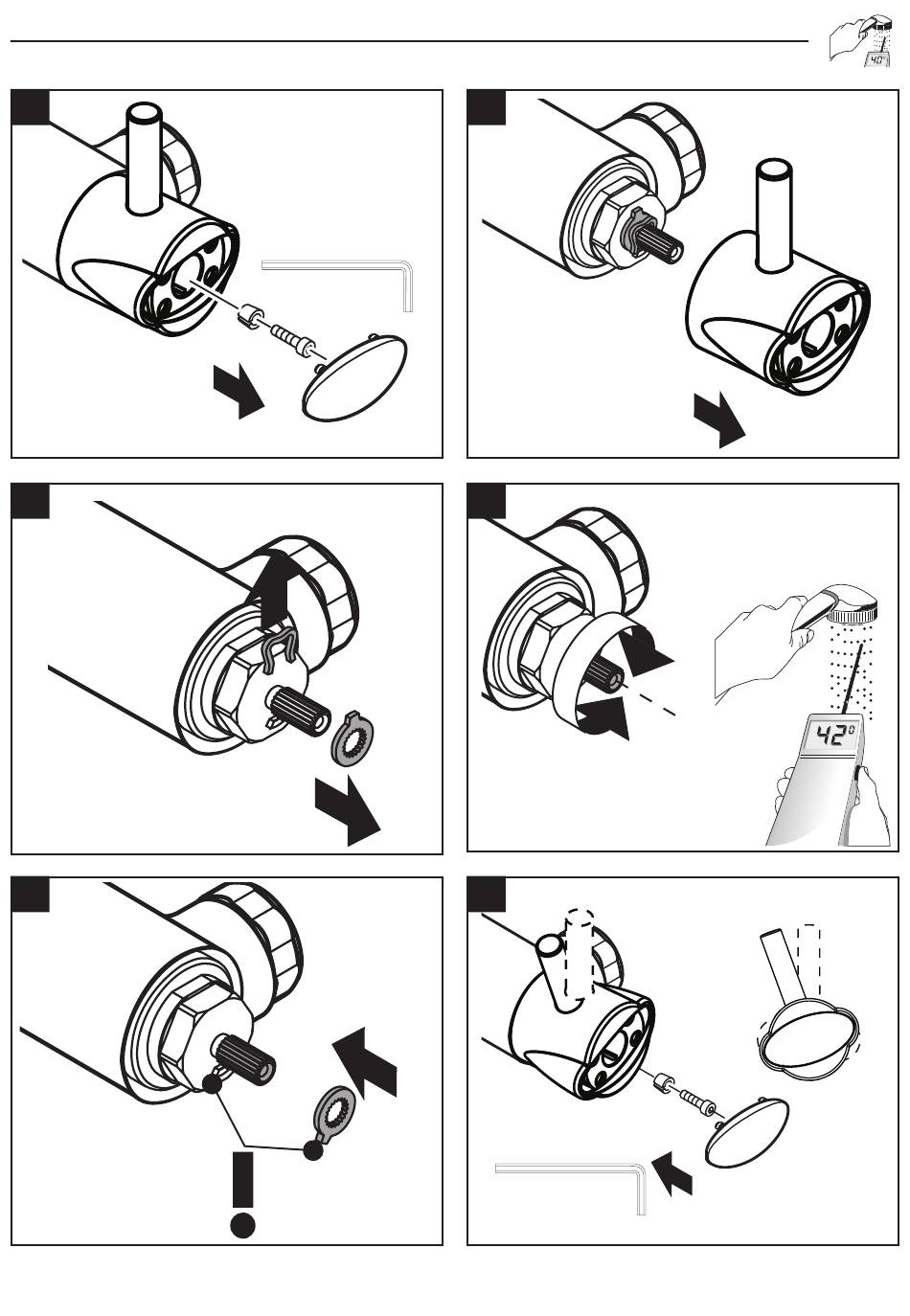 40°

42°