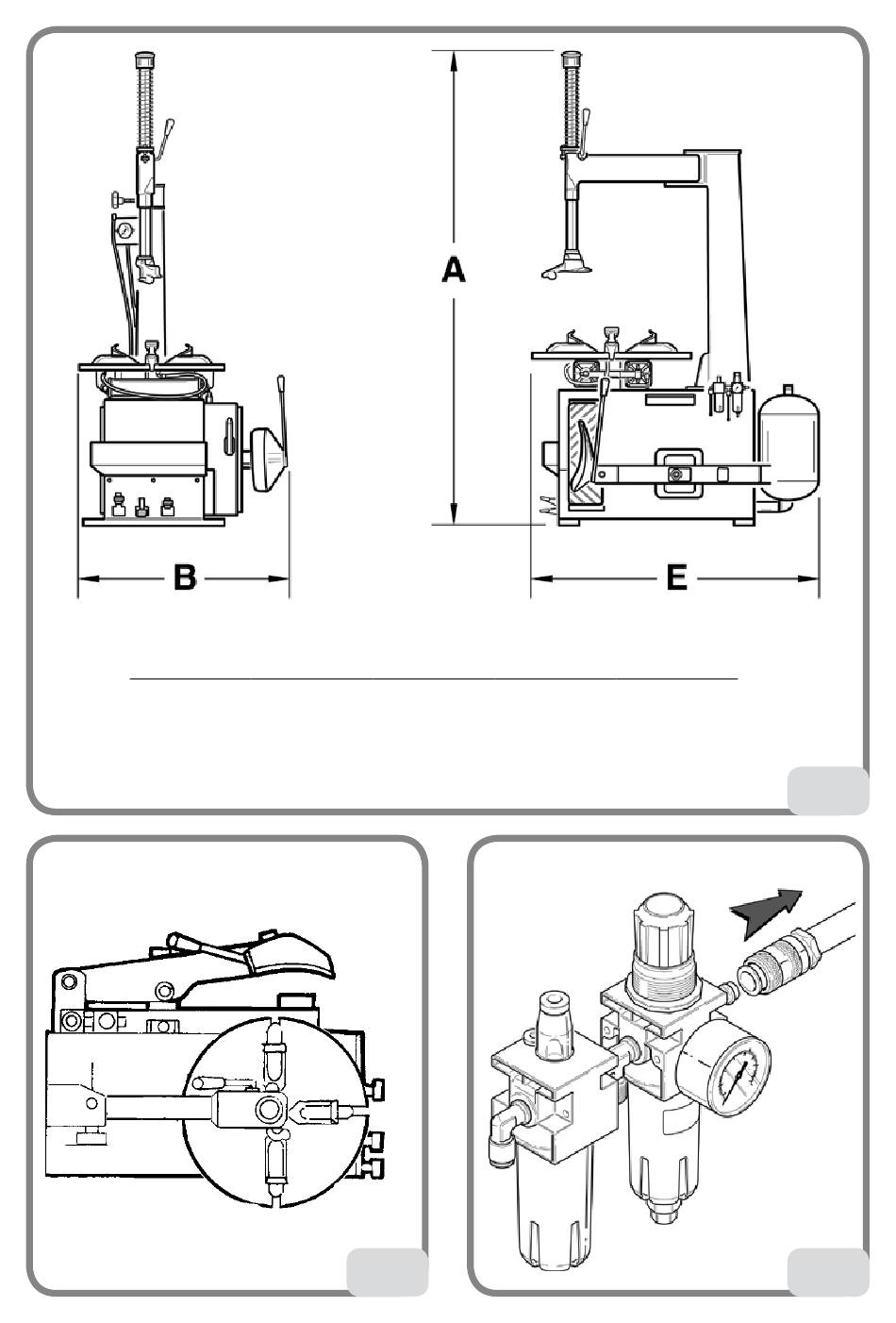 A

B

E