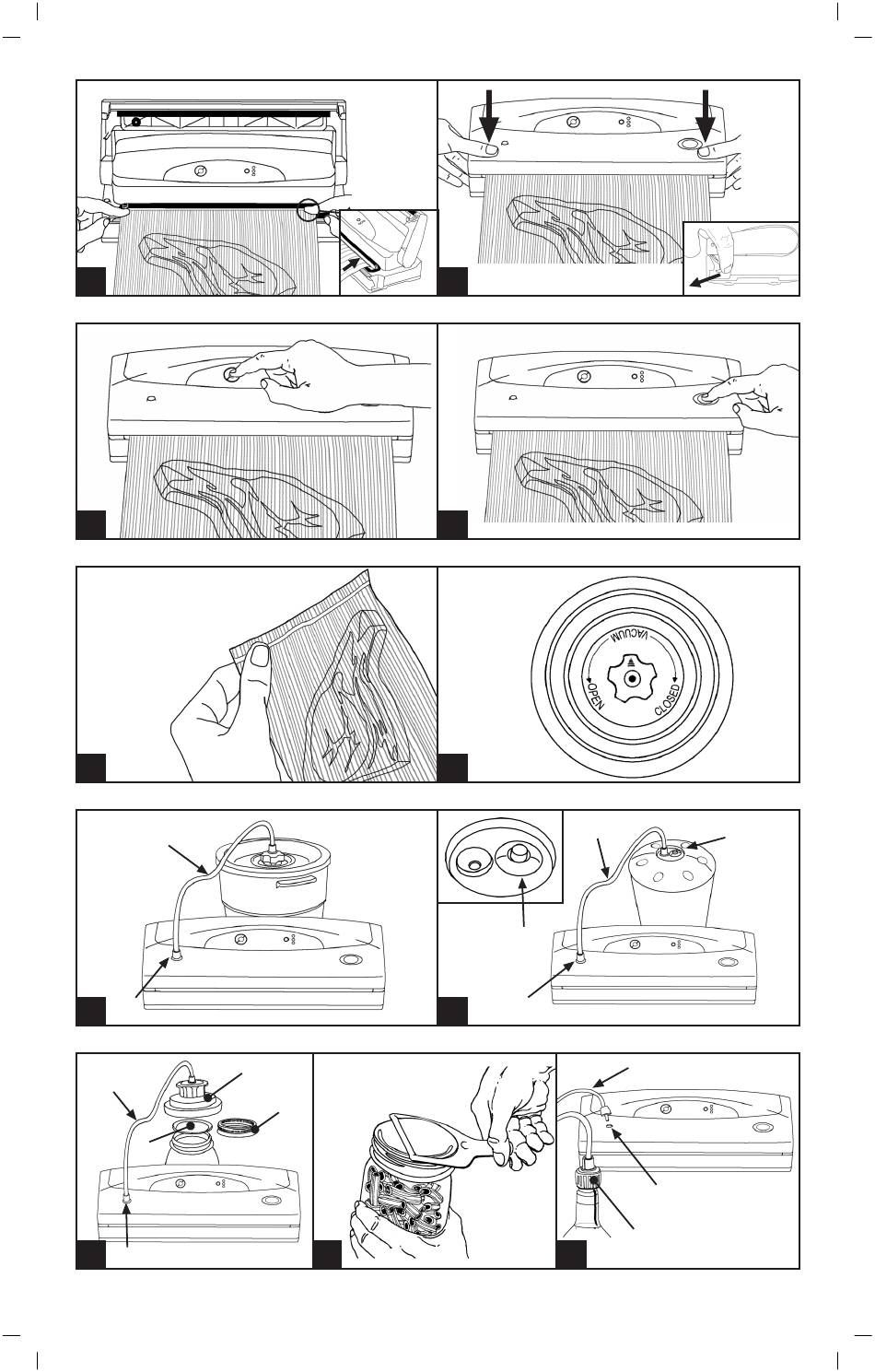 VACUUM
OPEN
CLOSED