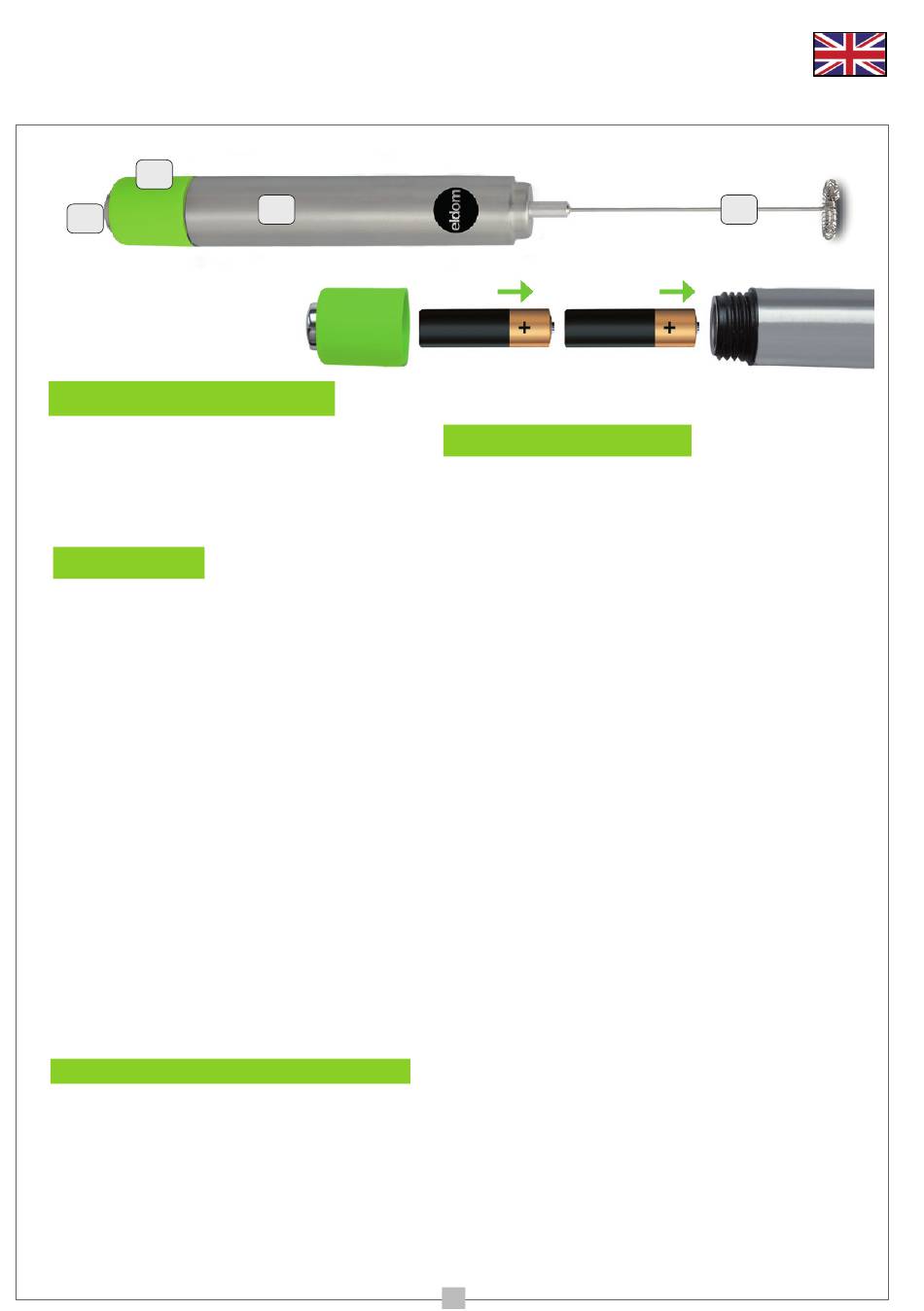 eldom

+

+