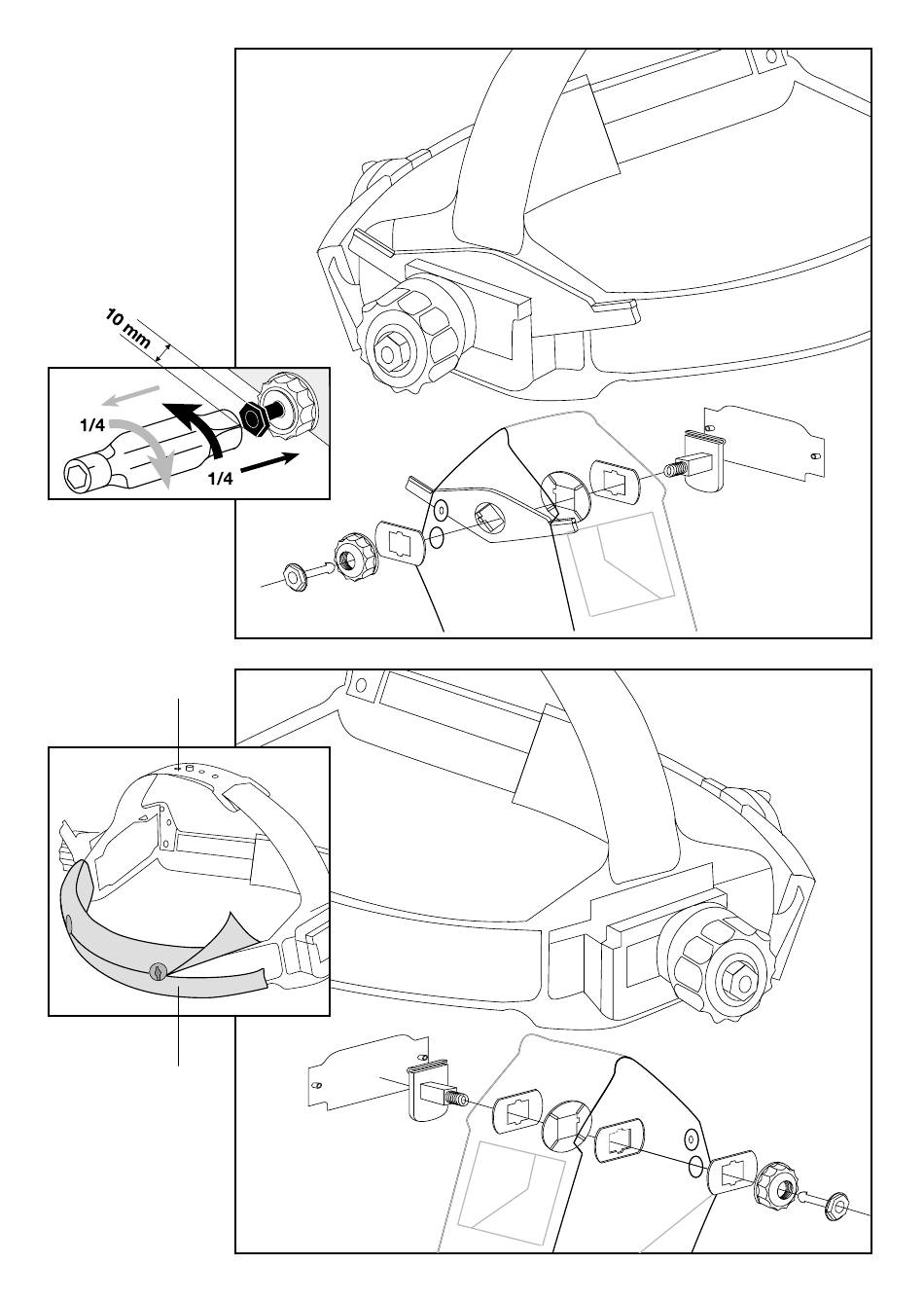 10 mm

1/4

1/4