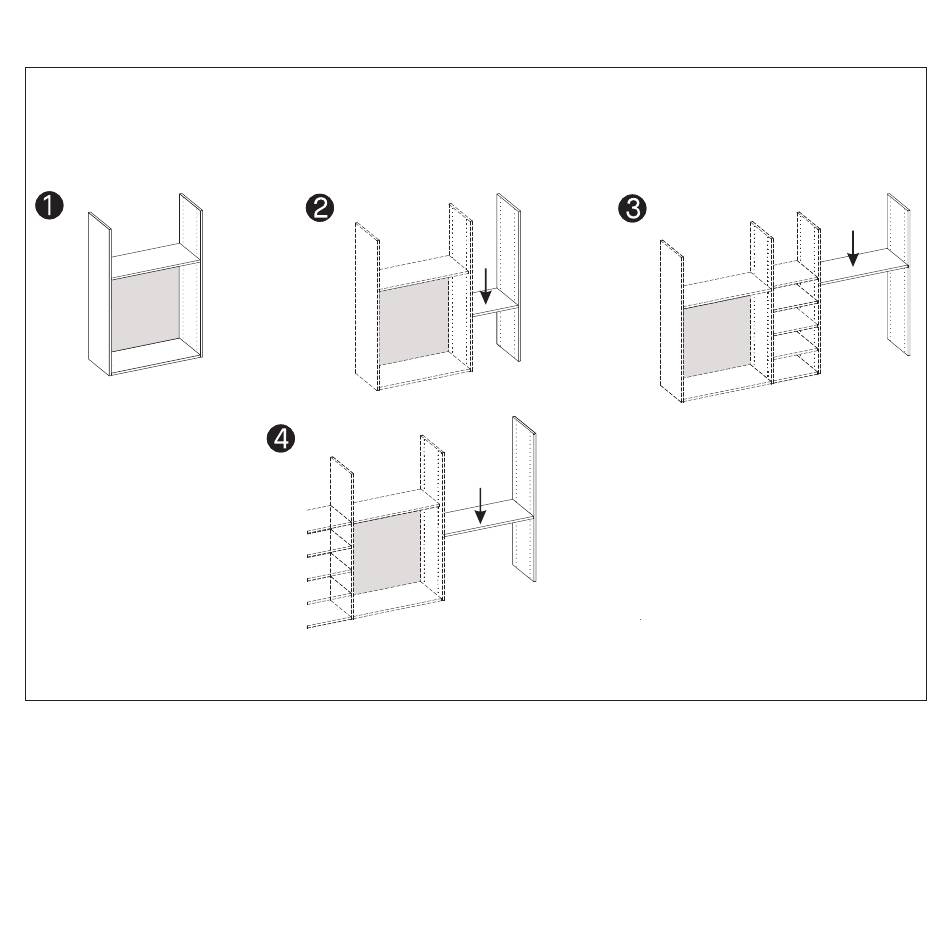 1

2

3

4