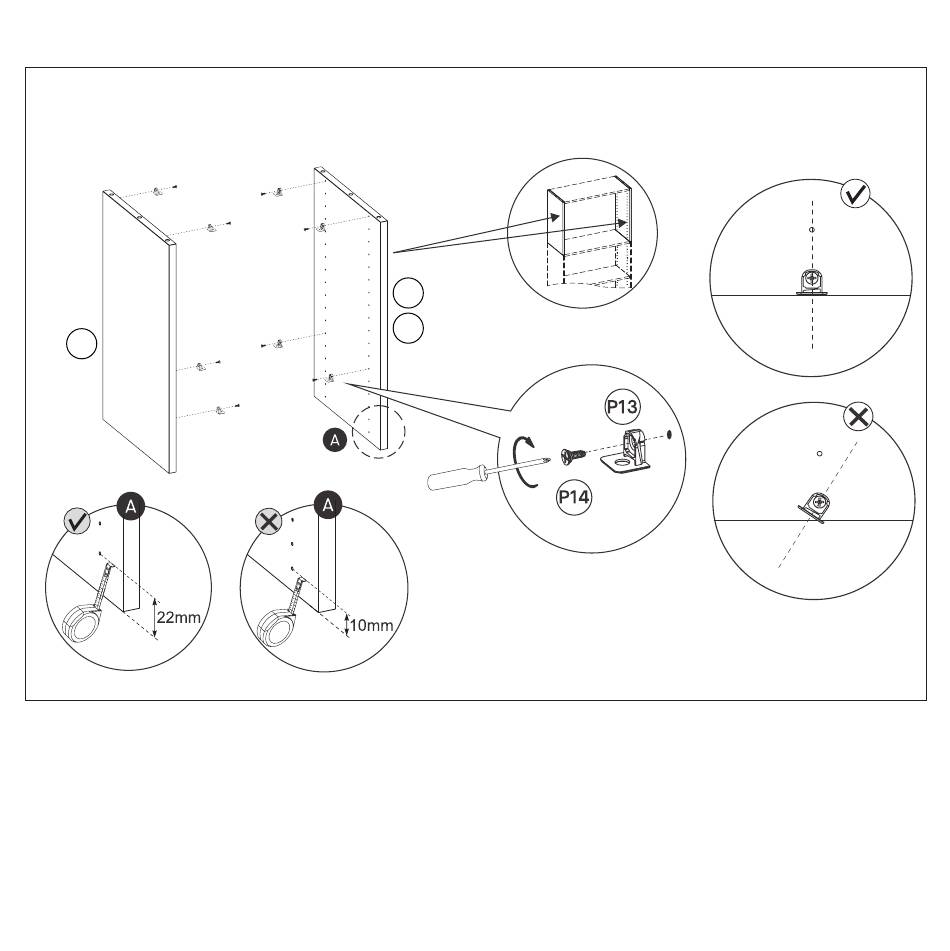 A

P13

P14

A

22mm

A

10mm