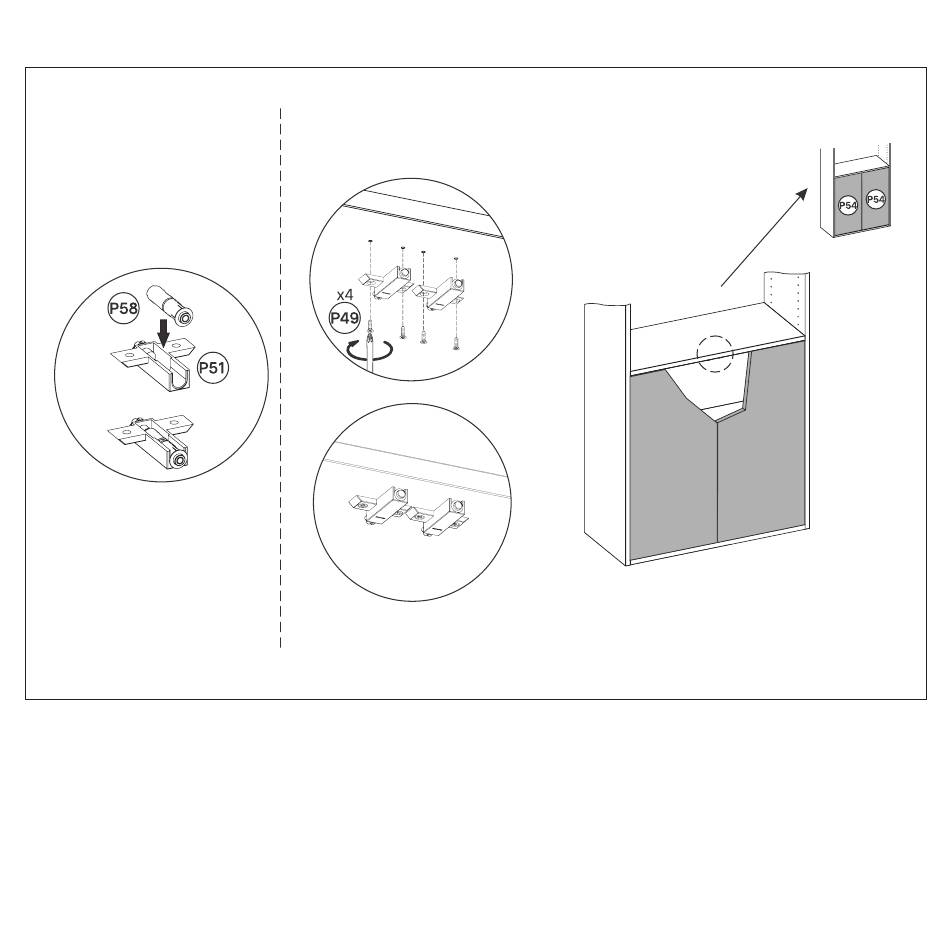 P58
P51
x4
P49
P54 P54