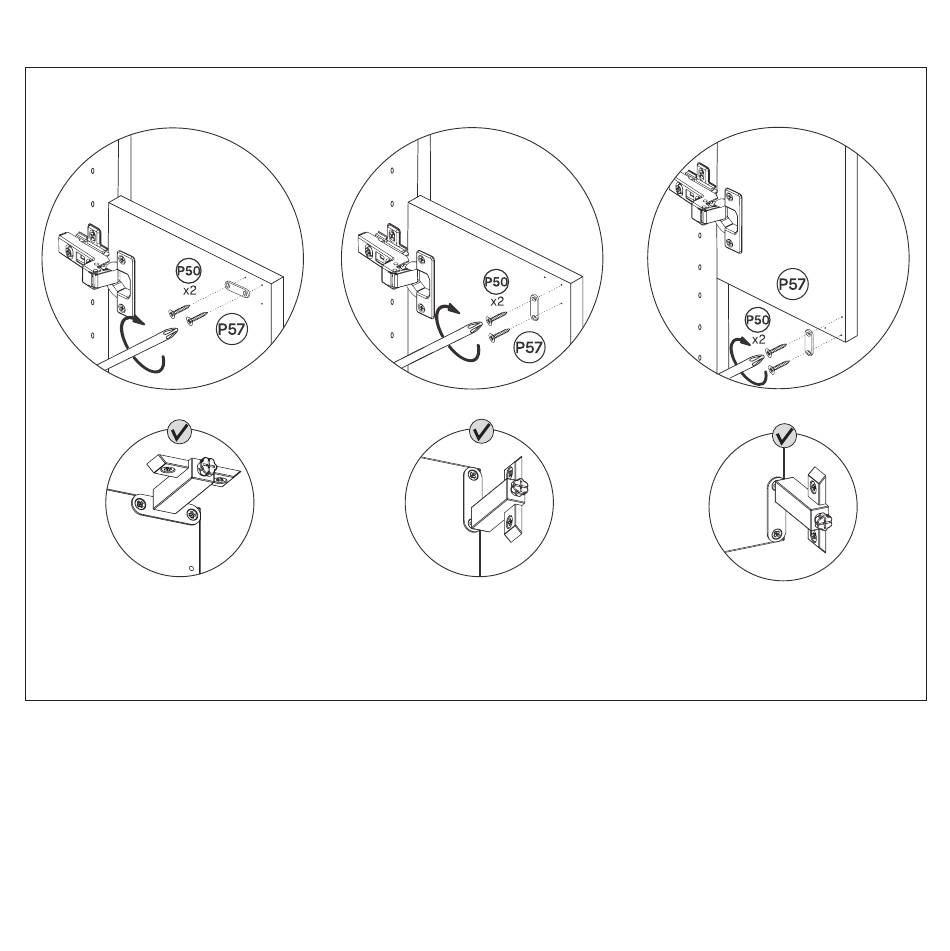 P50
x2
P57

P50
x2
P57

P57
P50
x2