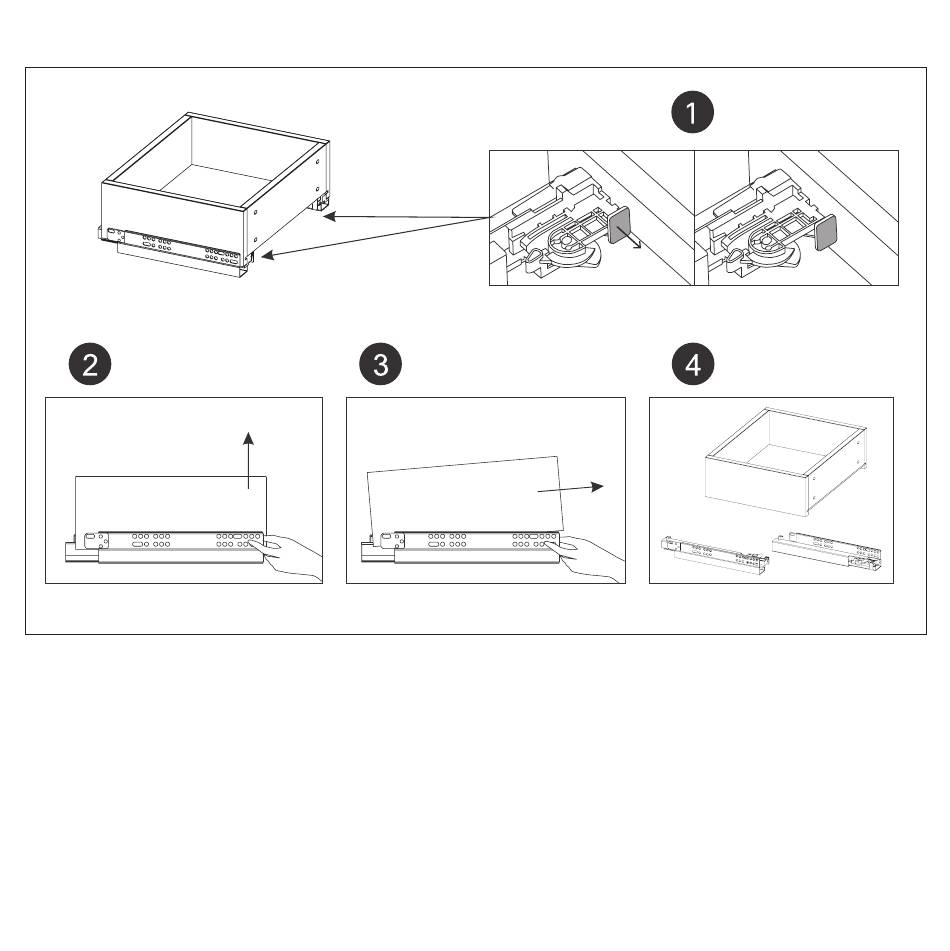 1

2

3

4