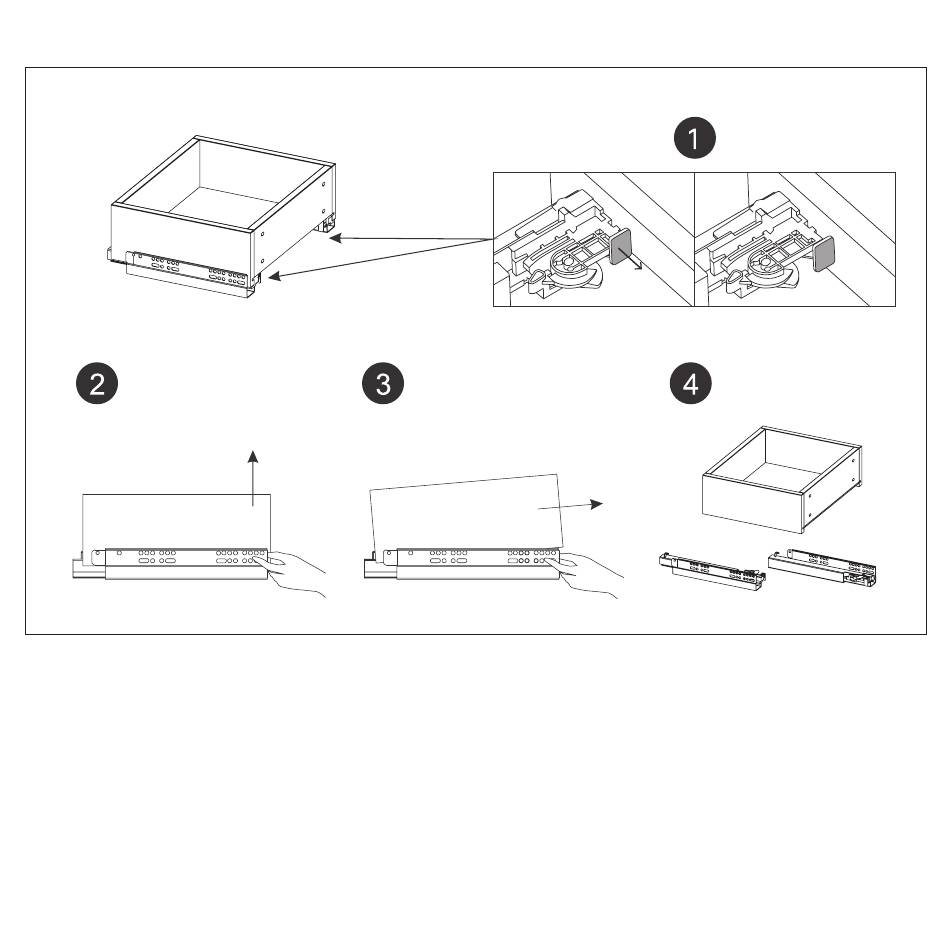 1

2

3

4