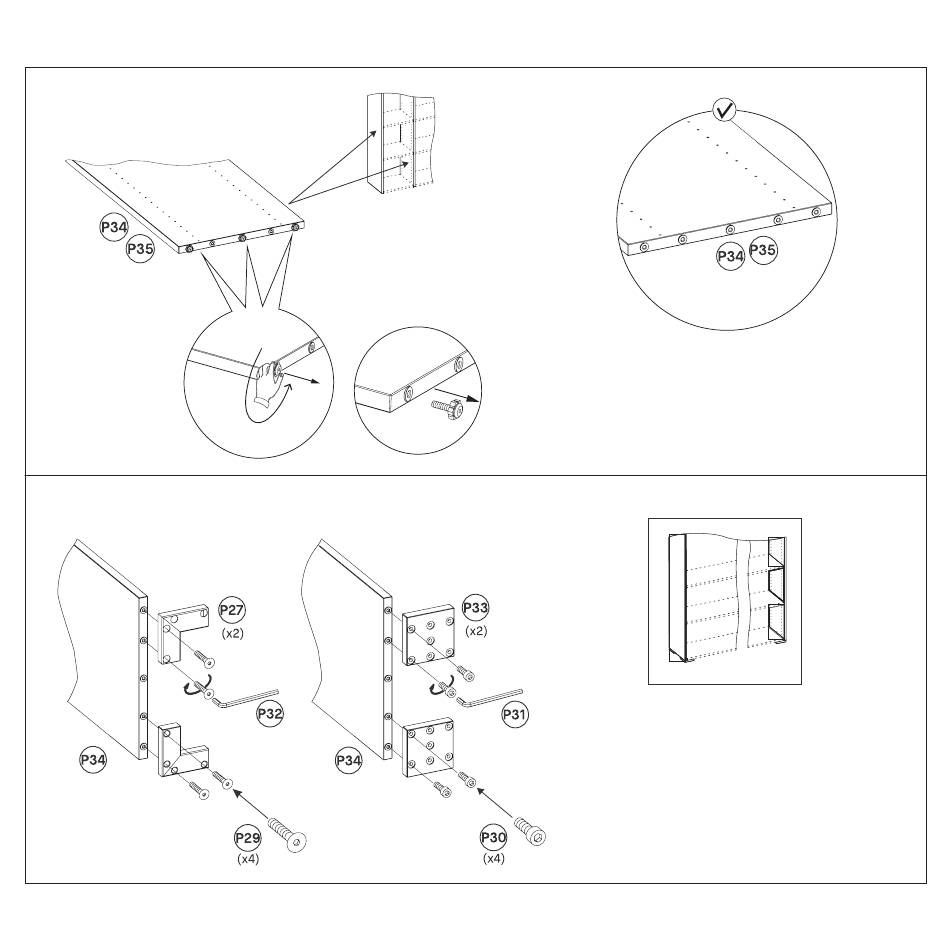 P34
P35

P34 P35

P27
(x2)
P32
P34
P29
(x4)

P33
(x2)
P31
P34
P30
(x4)