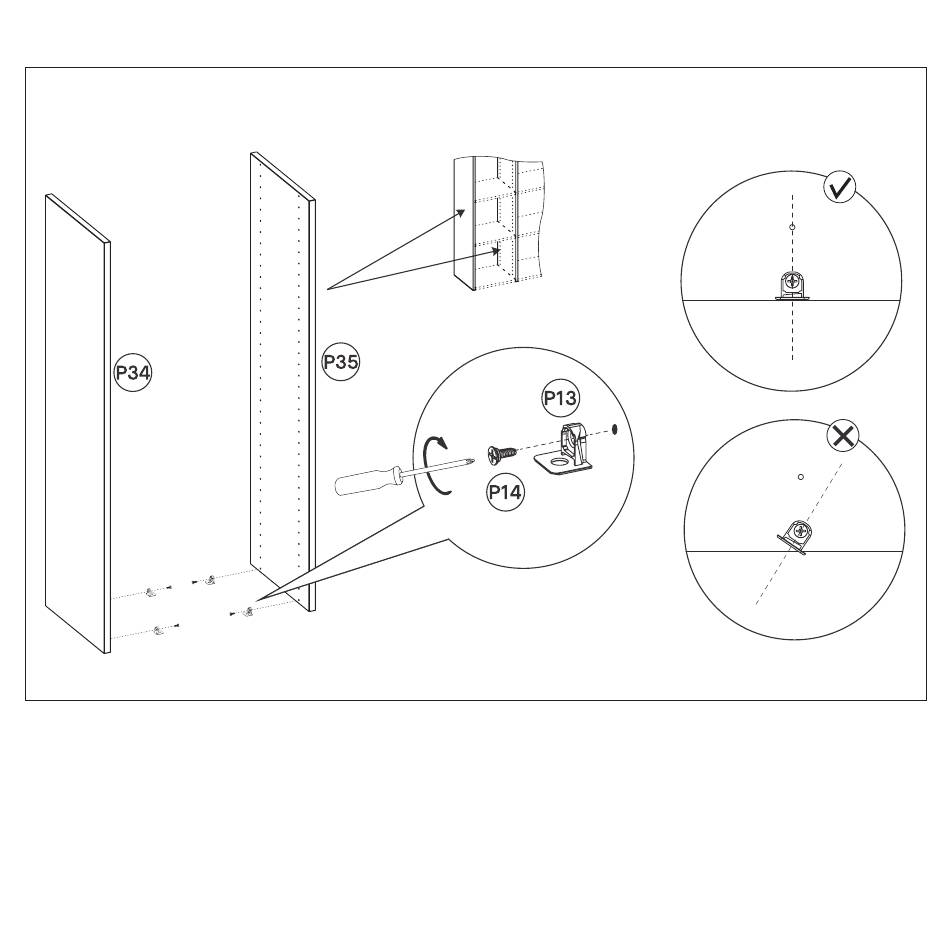 P34

P35

P13

P14