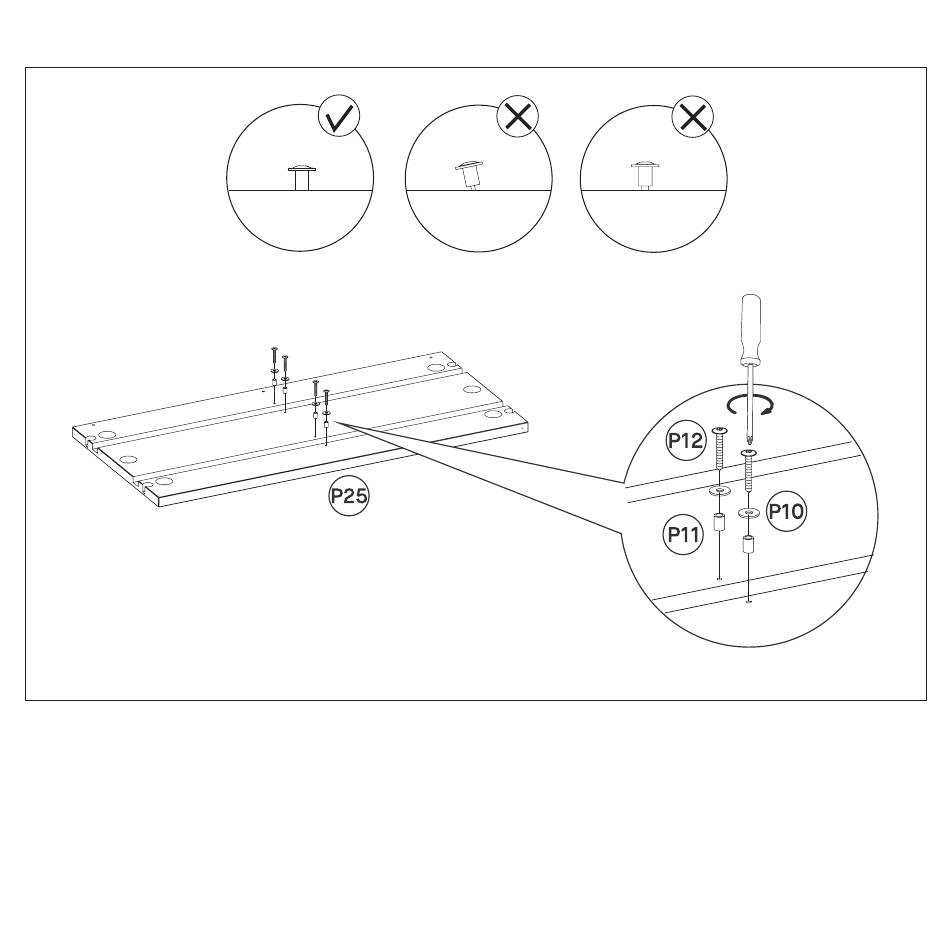 P25

P12

P11

P10