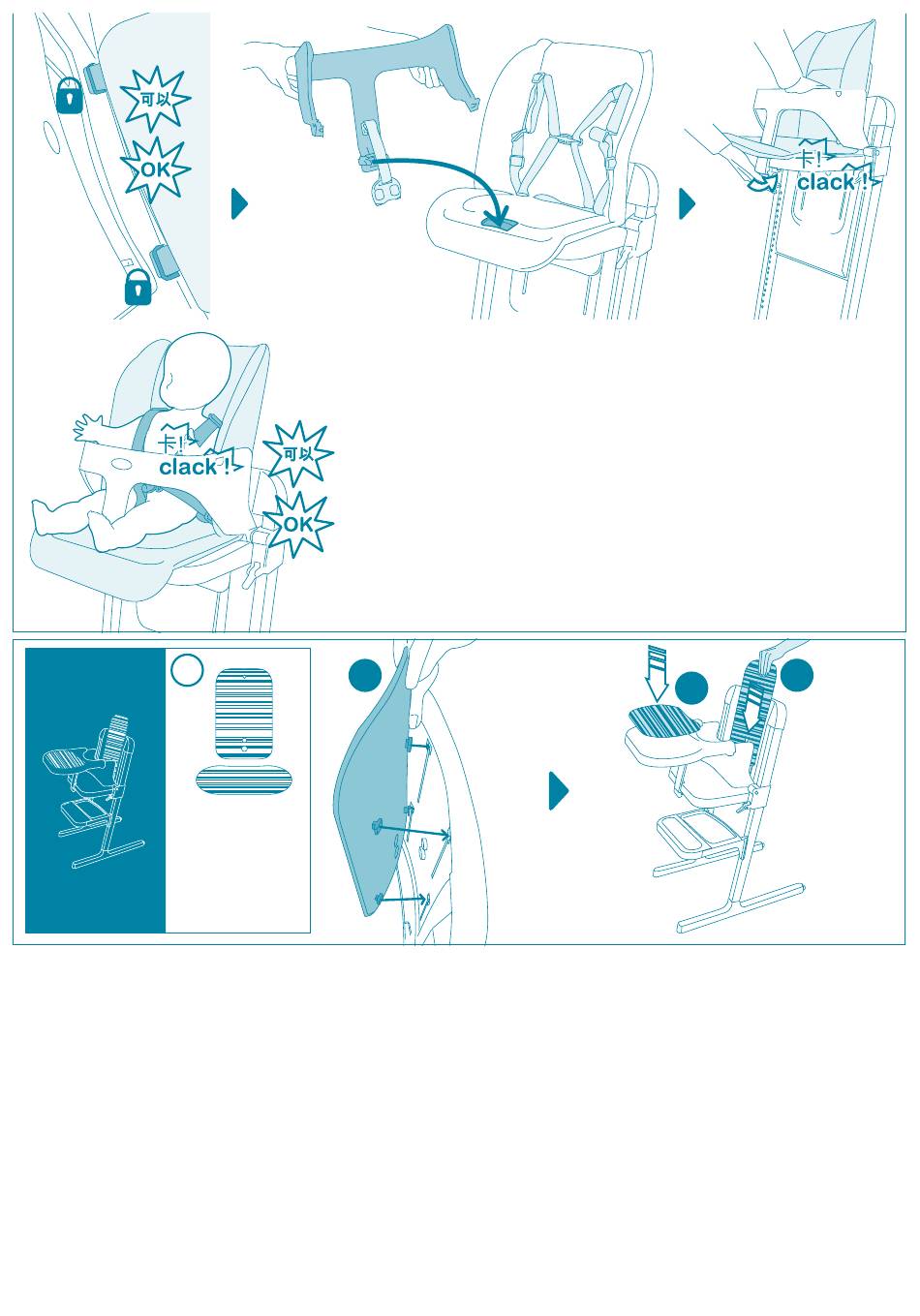 可以
OK

卡!
clack !

卡!
clack !
可以
OK