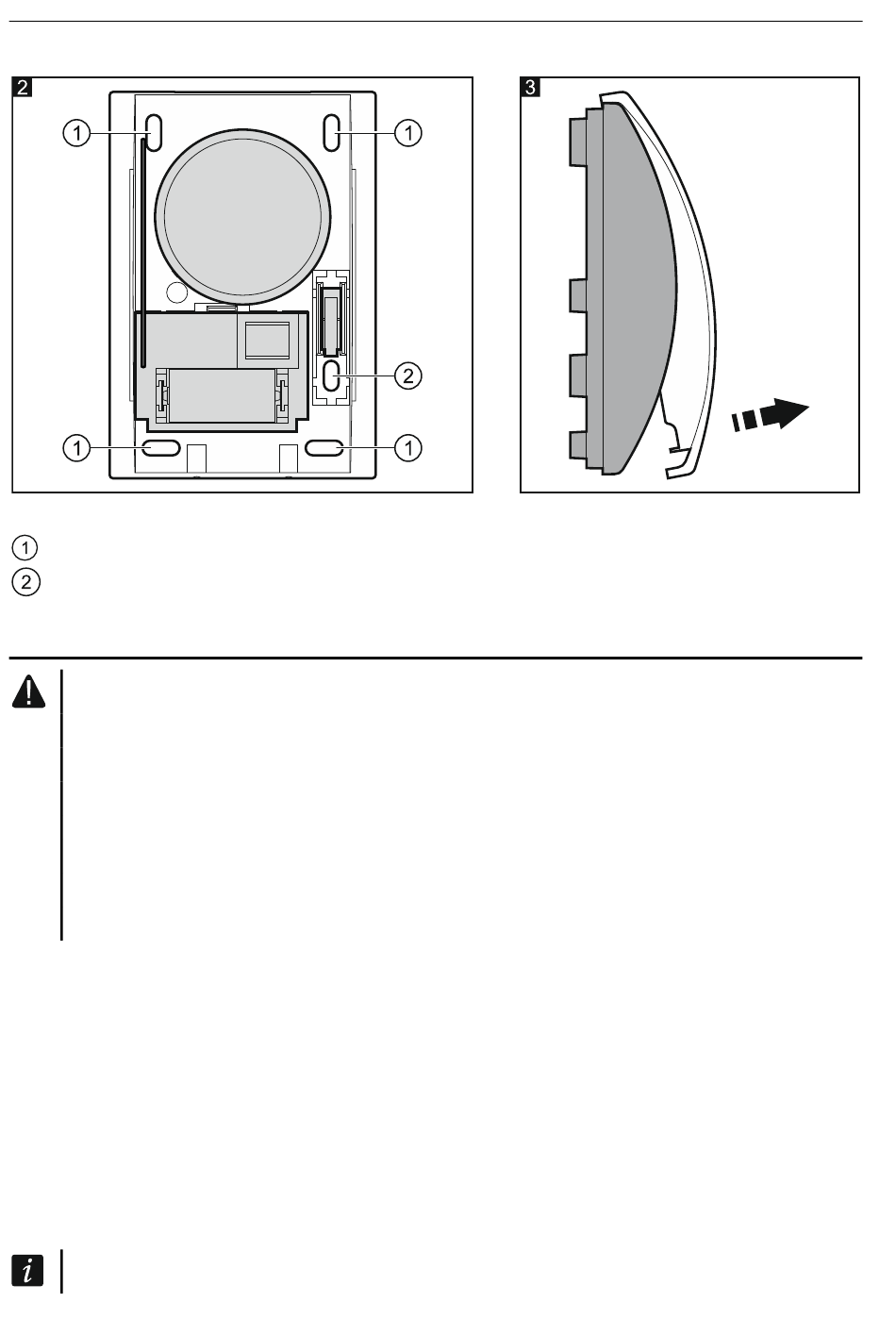 2

1

1

2

1

1

3

1
2