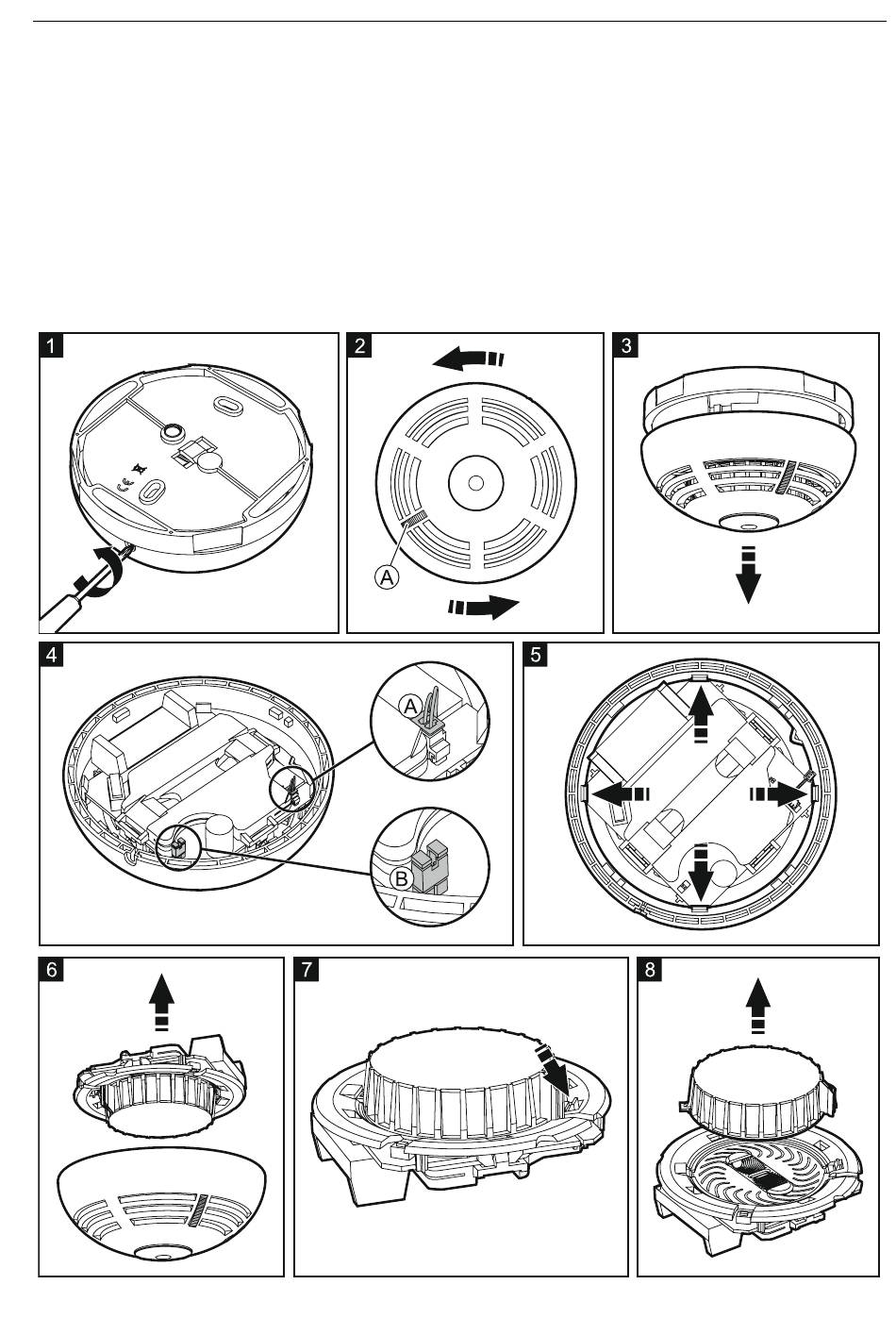 1
2
A
3
4
A
B
5
6
7
8