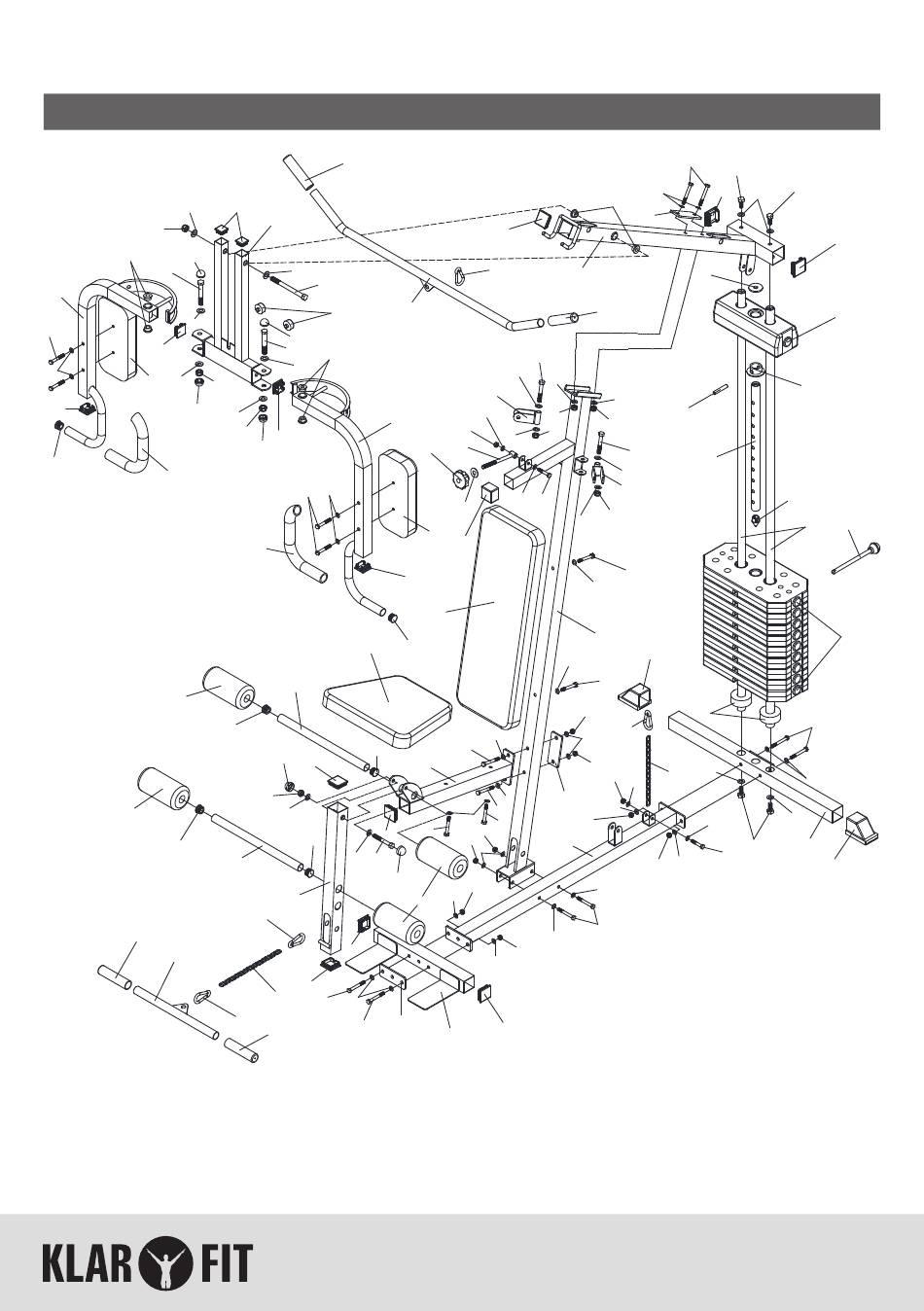 KLAR FIT