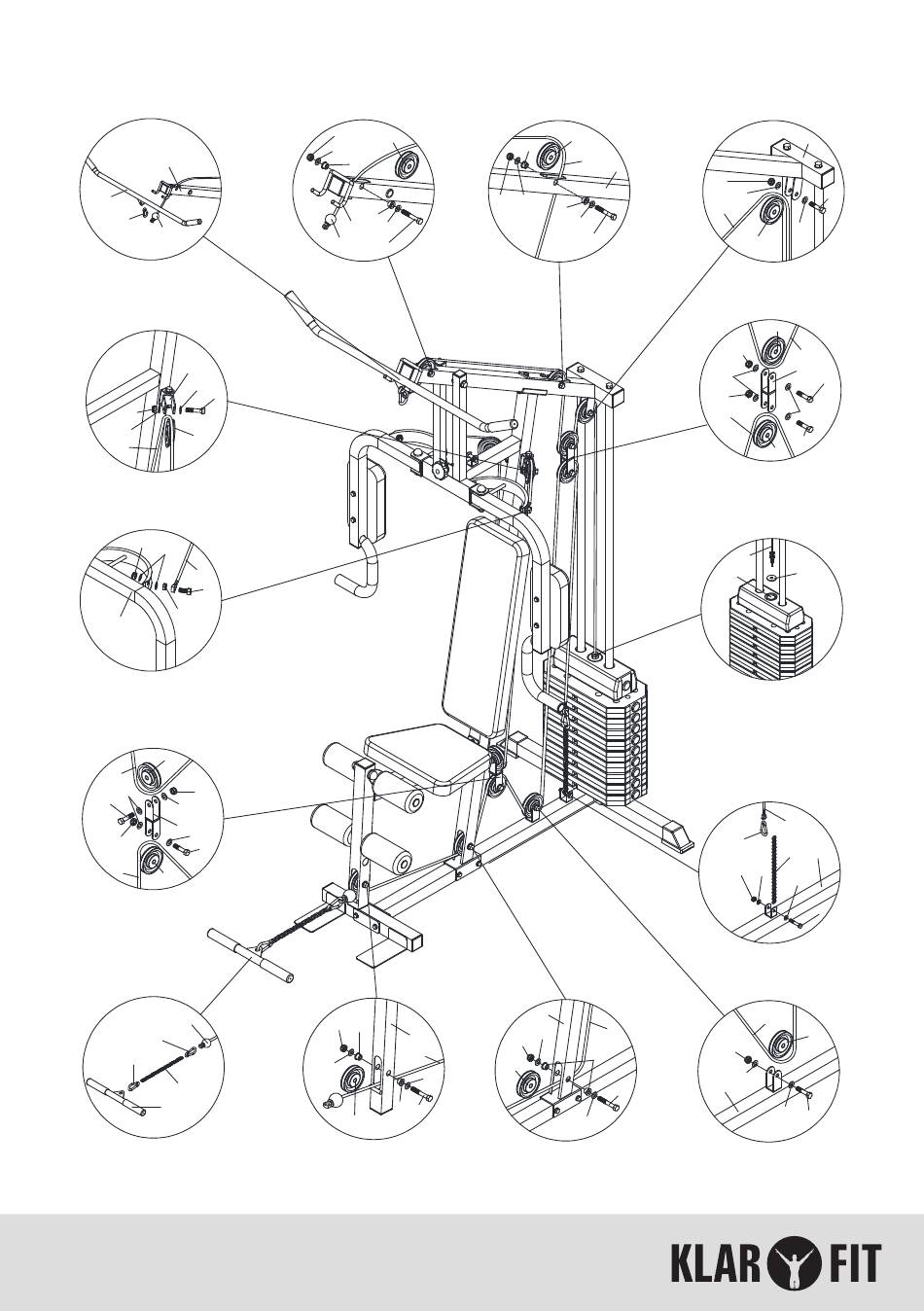 KLAR FIT