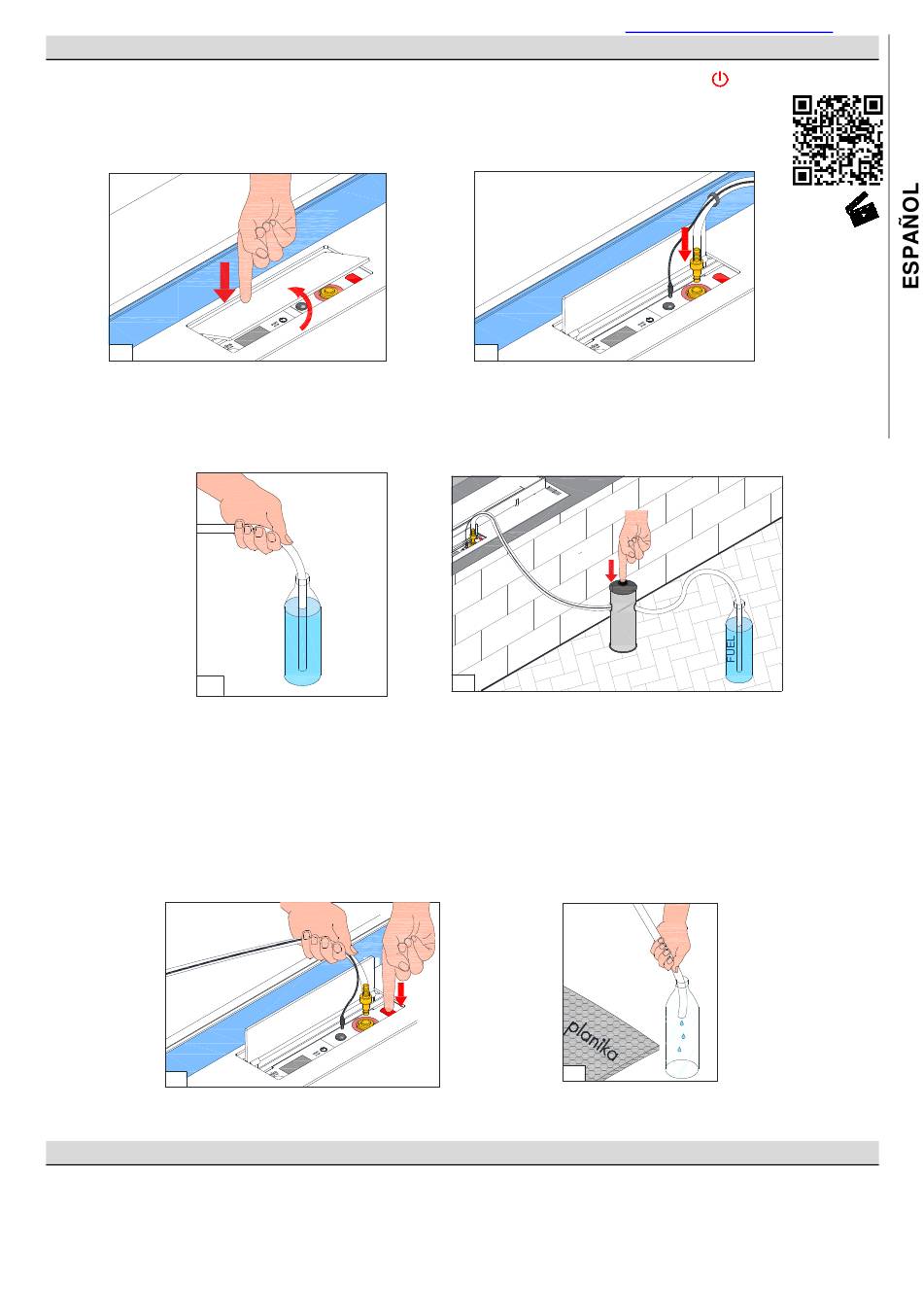 ESPAÑOL

FUEL

planika