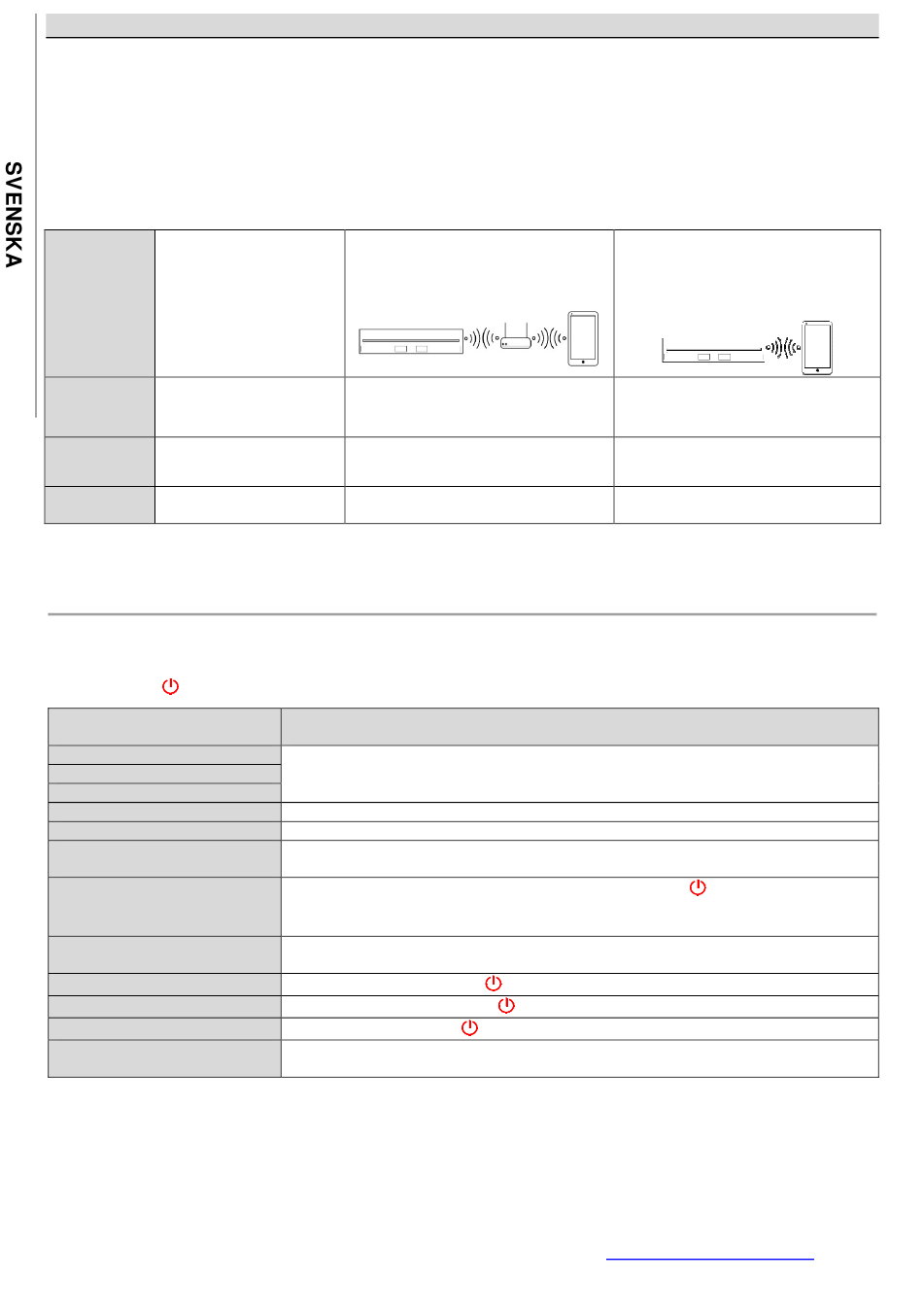 SVENSKA