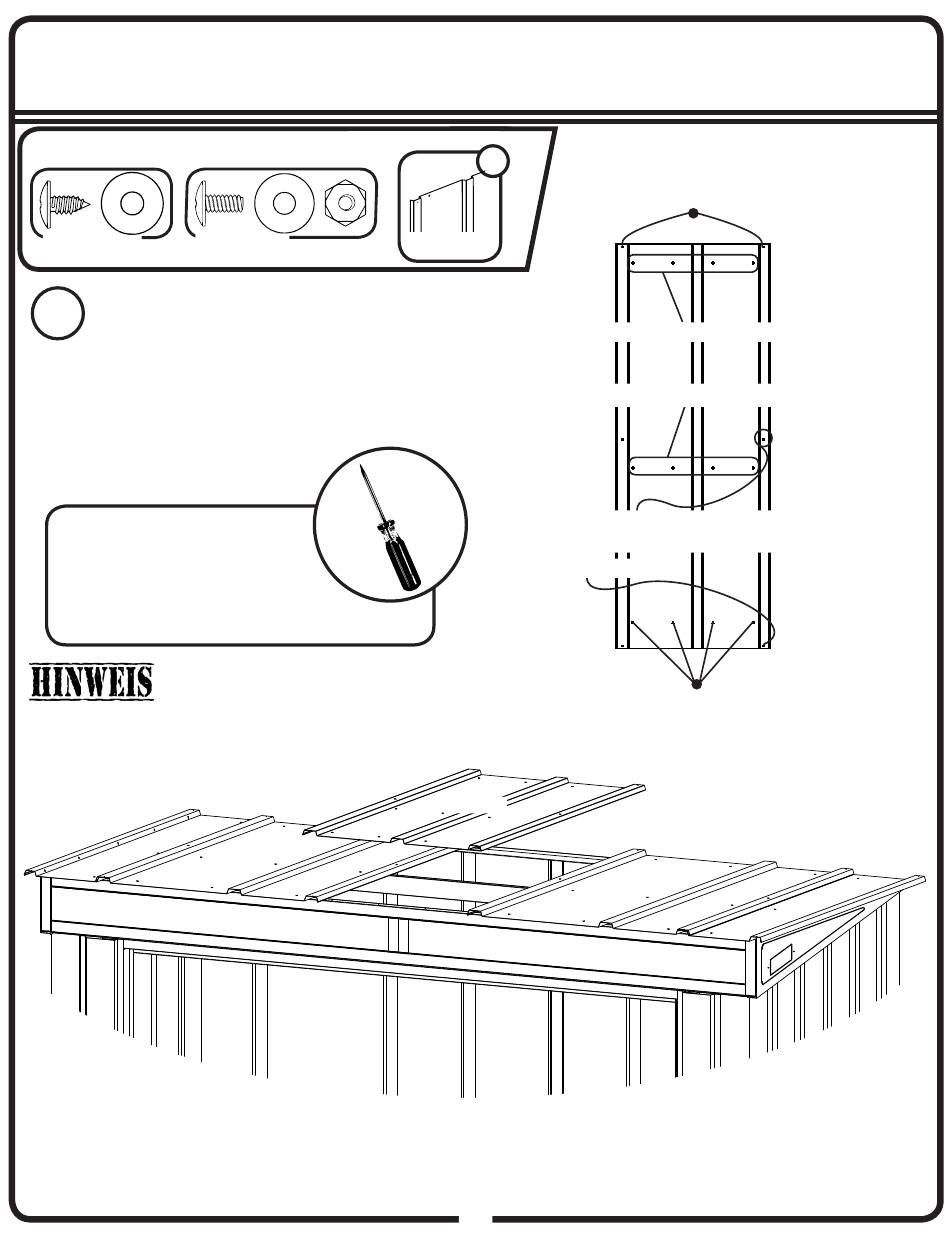 HINWEIS