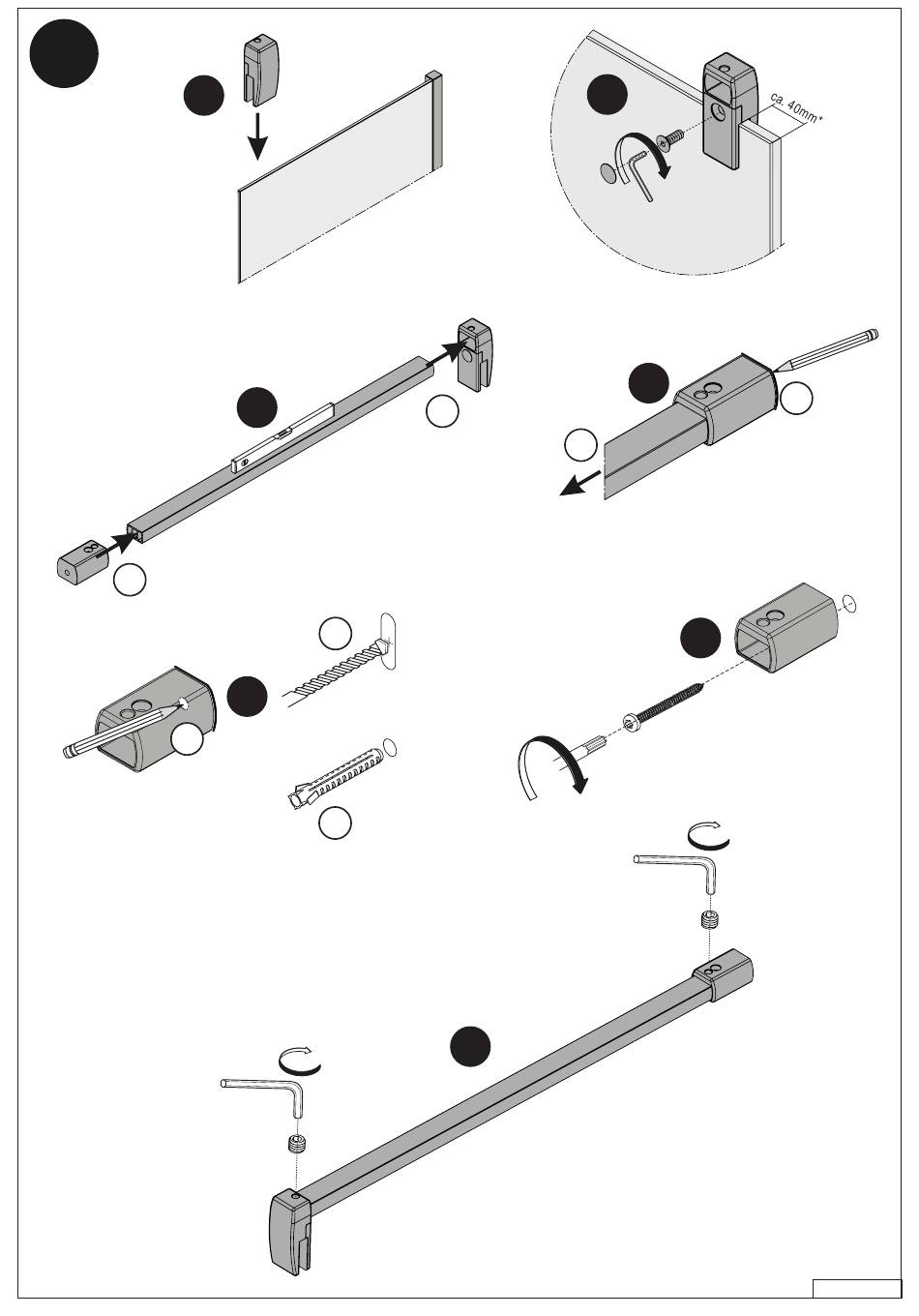 ca. 40mm*