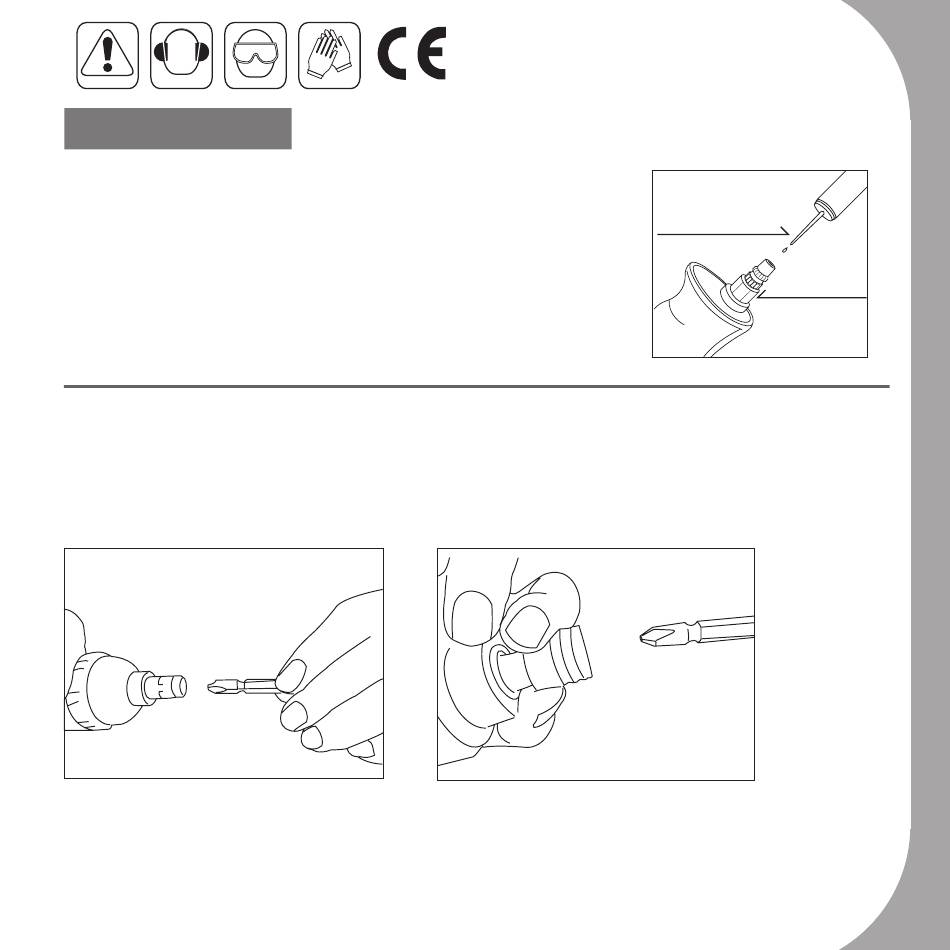 CE