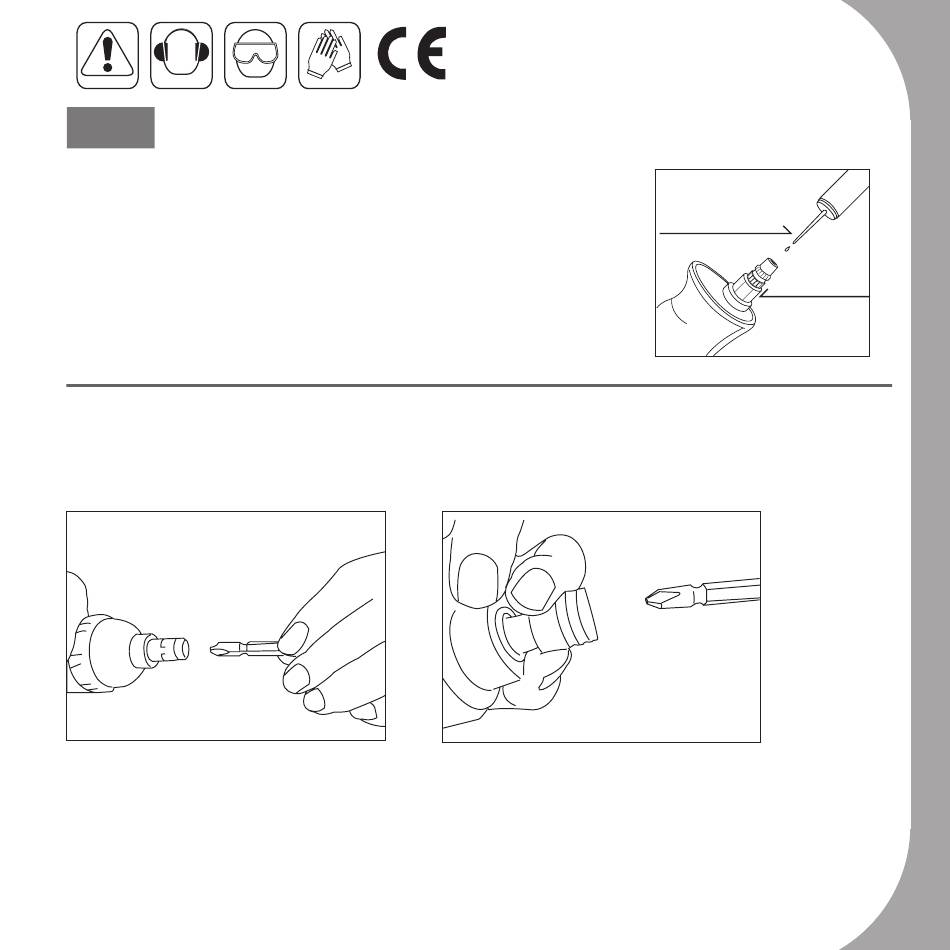 CE