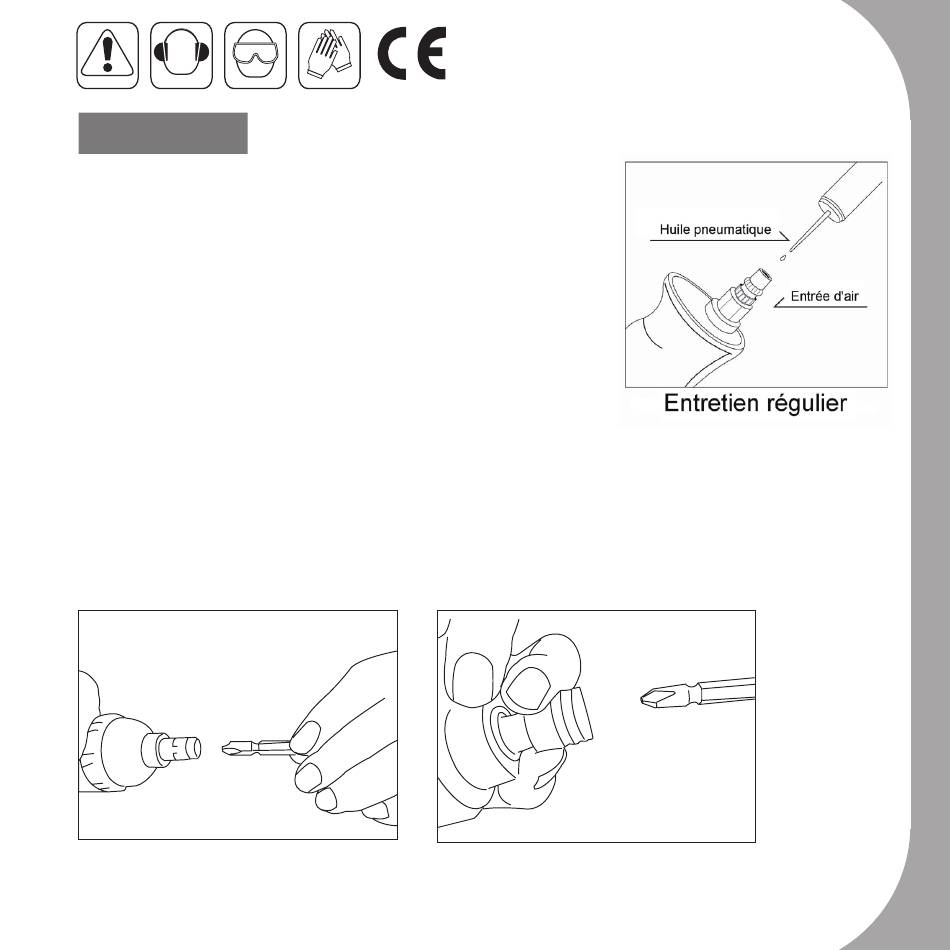 CE

Huile pneumatique

Entrée d'air

Entretien régulier