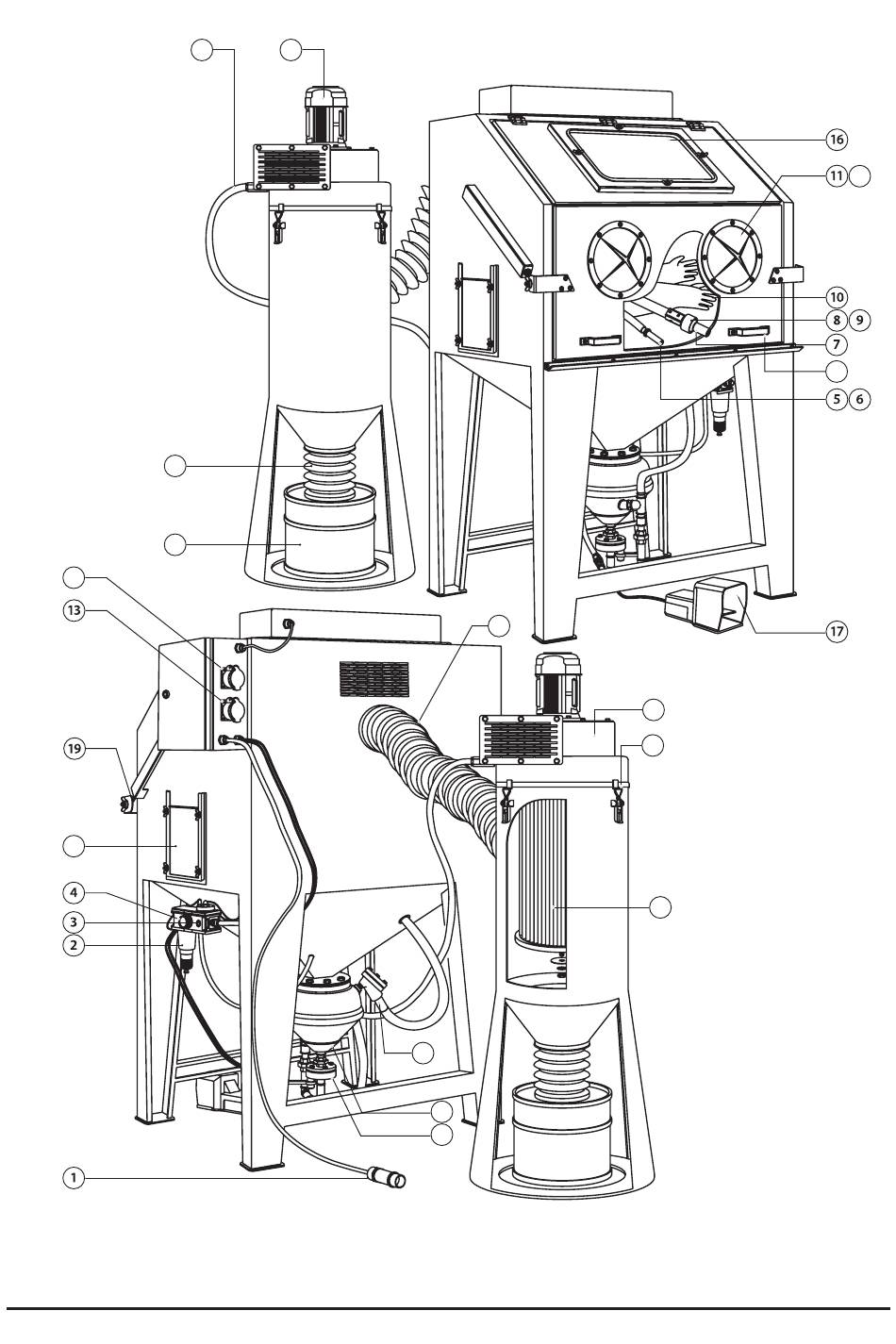 16
11
10
8
9
7
5
6
17
13
19
4
3
2
1