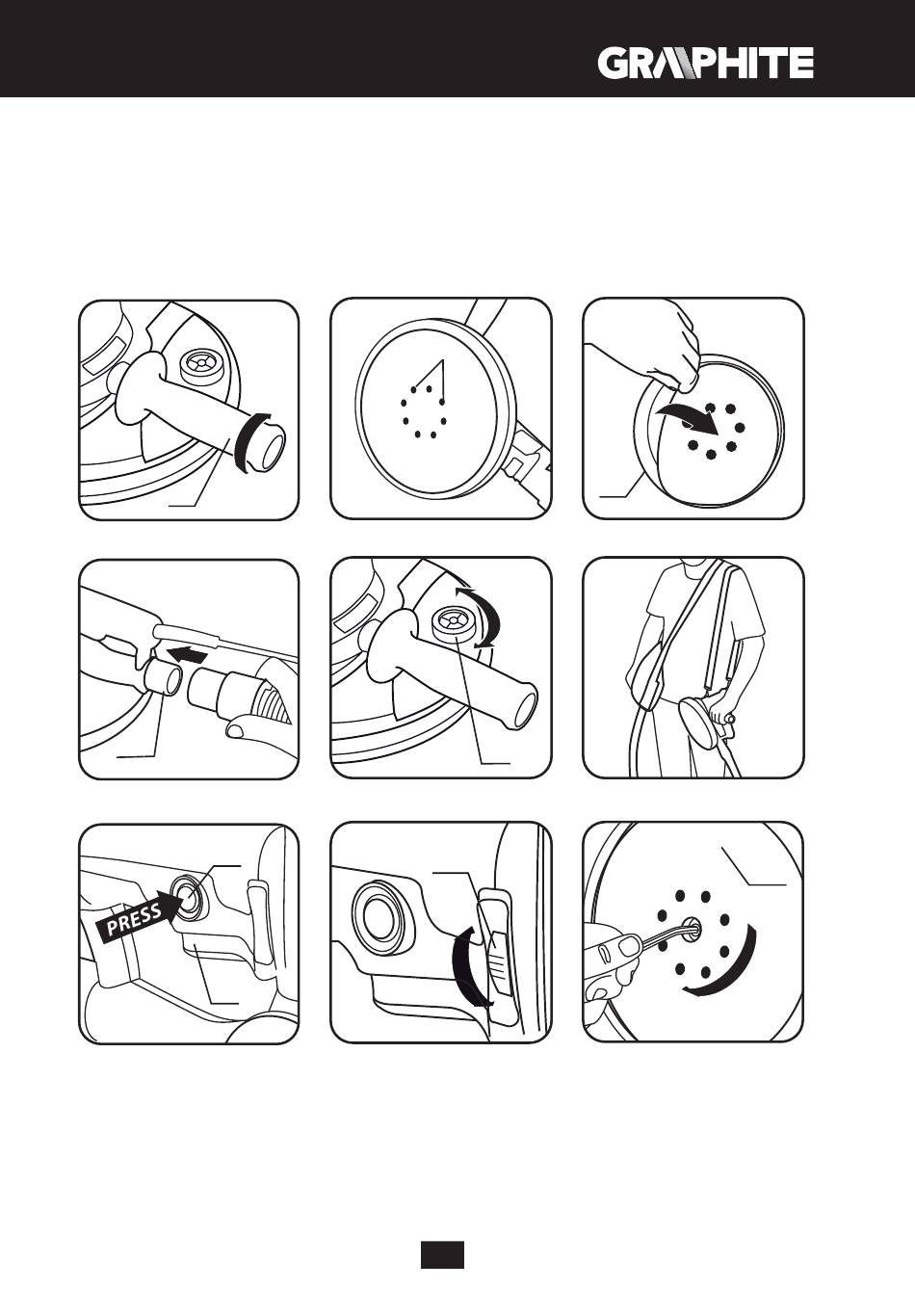 GRAPHITE

PRESS