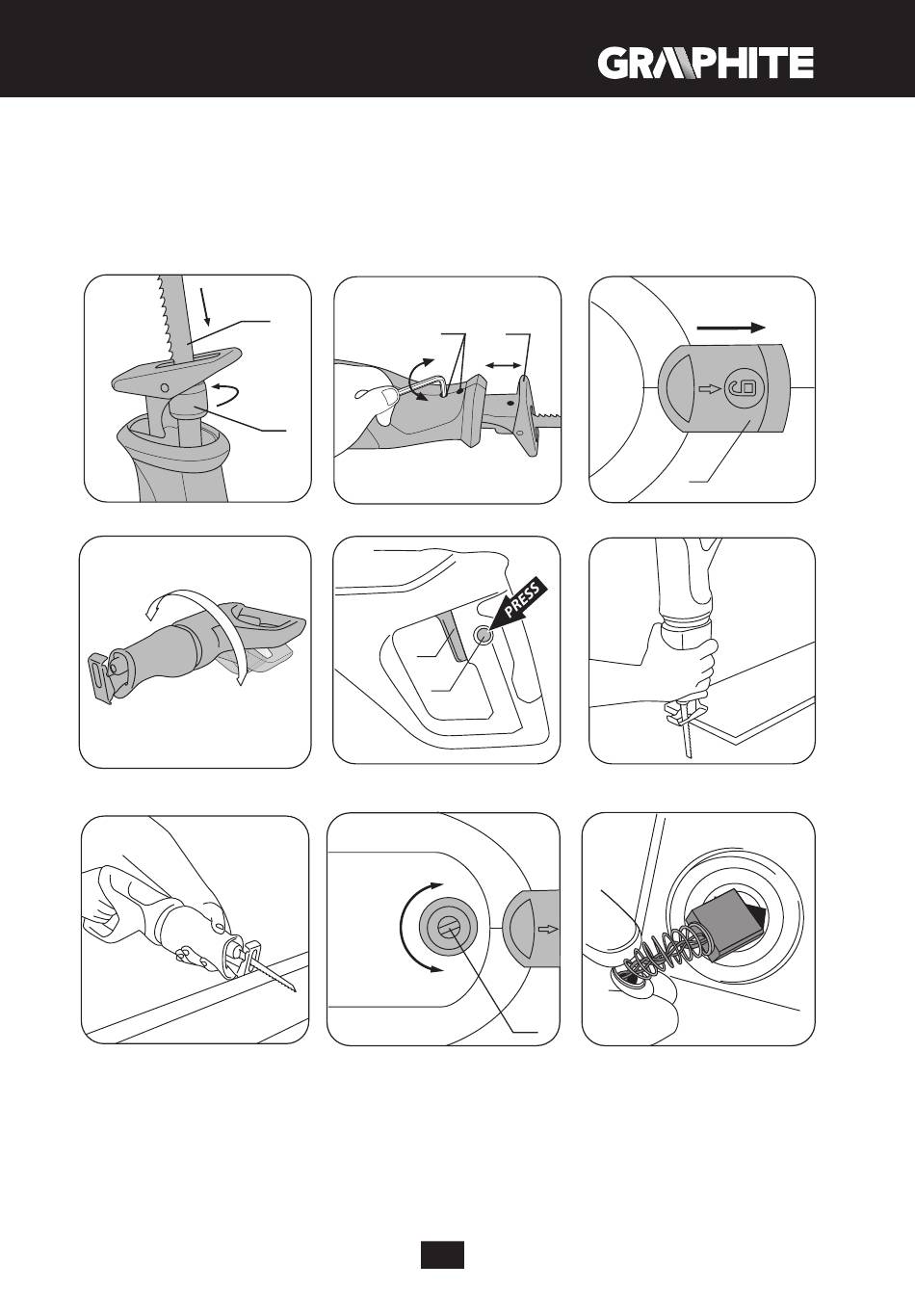 GRAPHITE

PRESS