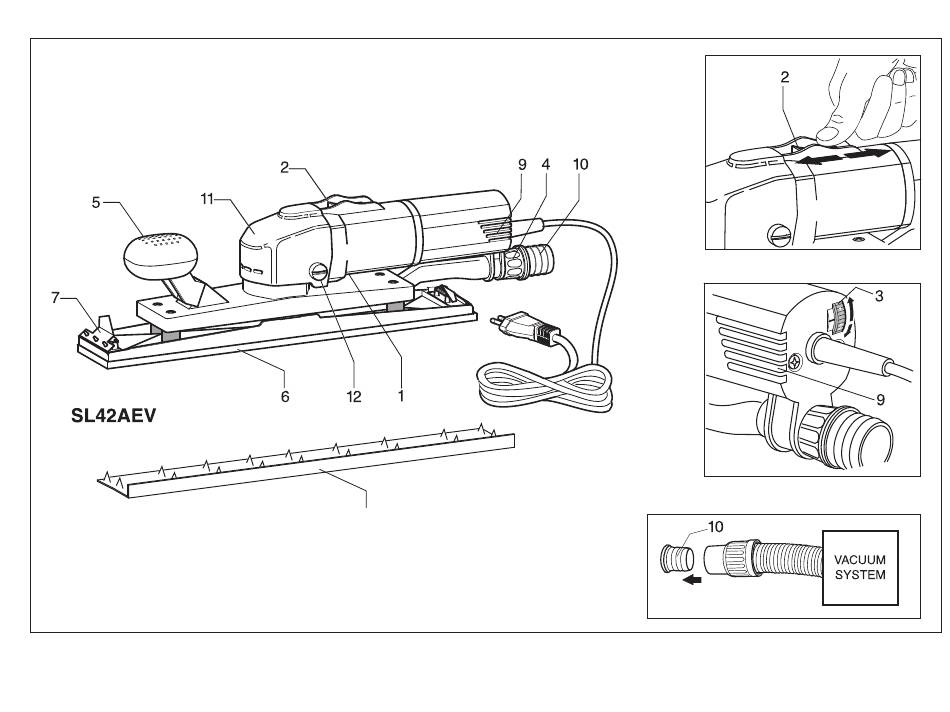 2
9
4
10
5
11
7
6
12
1
SL42AEV
2
3
9
10
VACUUM SYSTEM