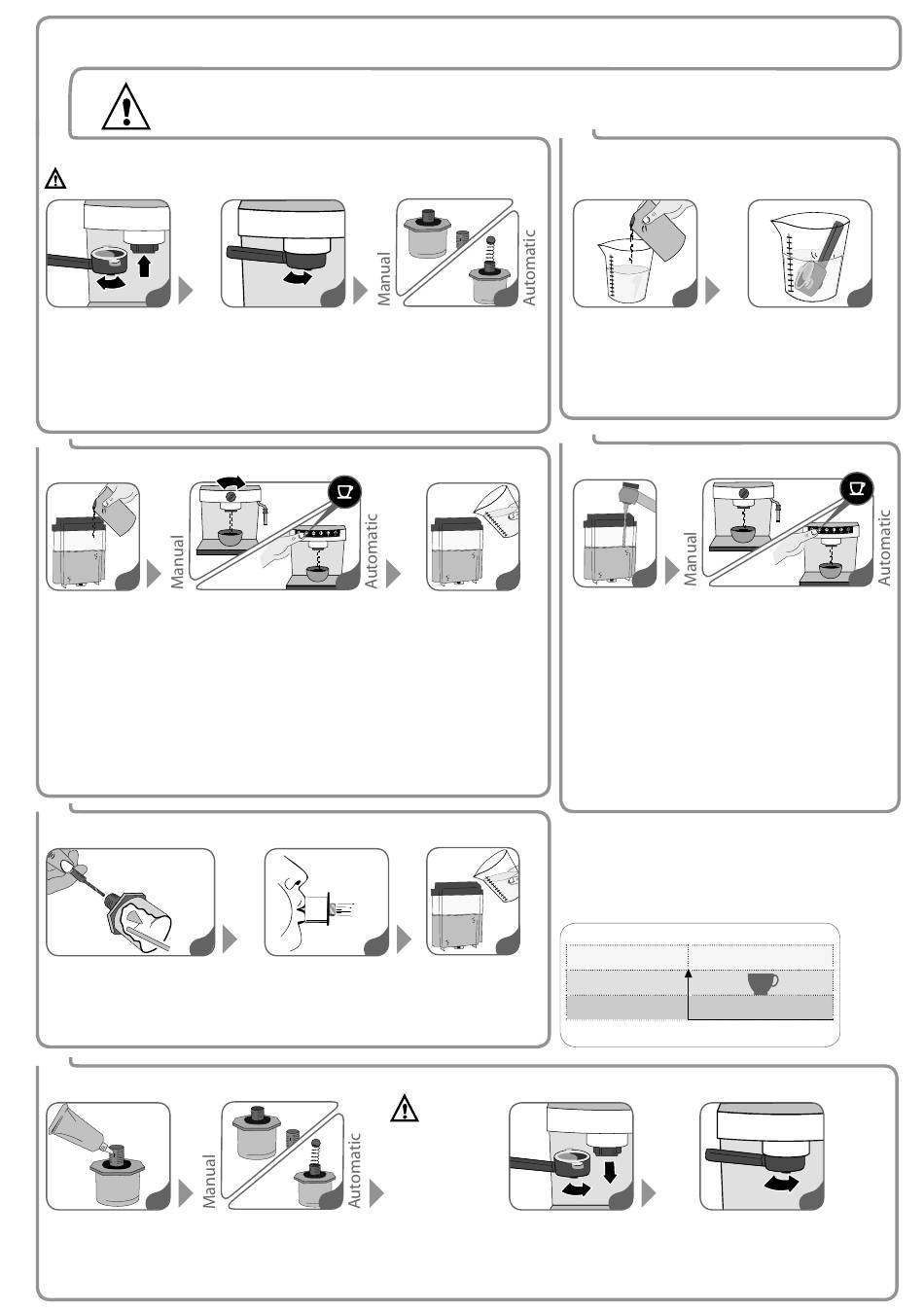 Manual

Automatic

Manual

Automatic

Manual

Automatic

Manual

Automatic