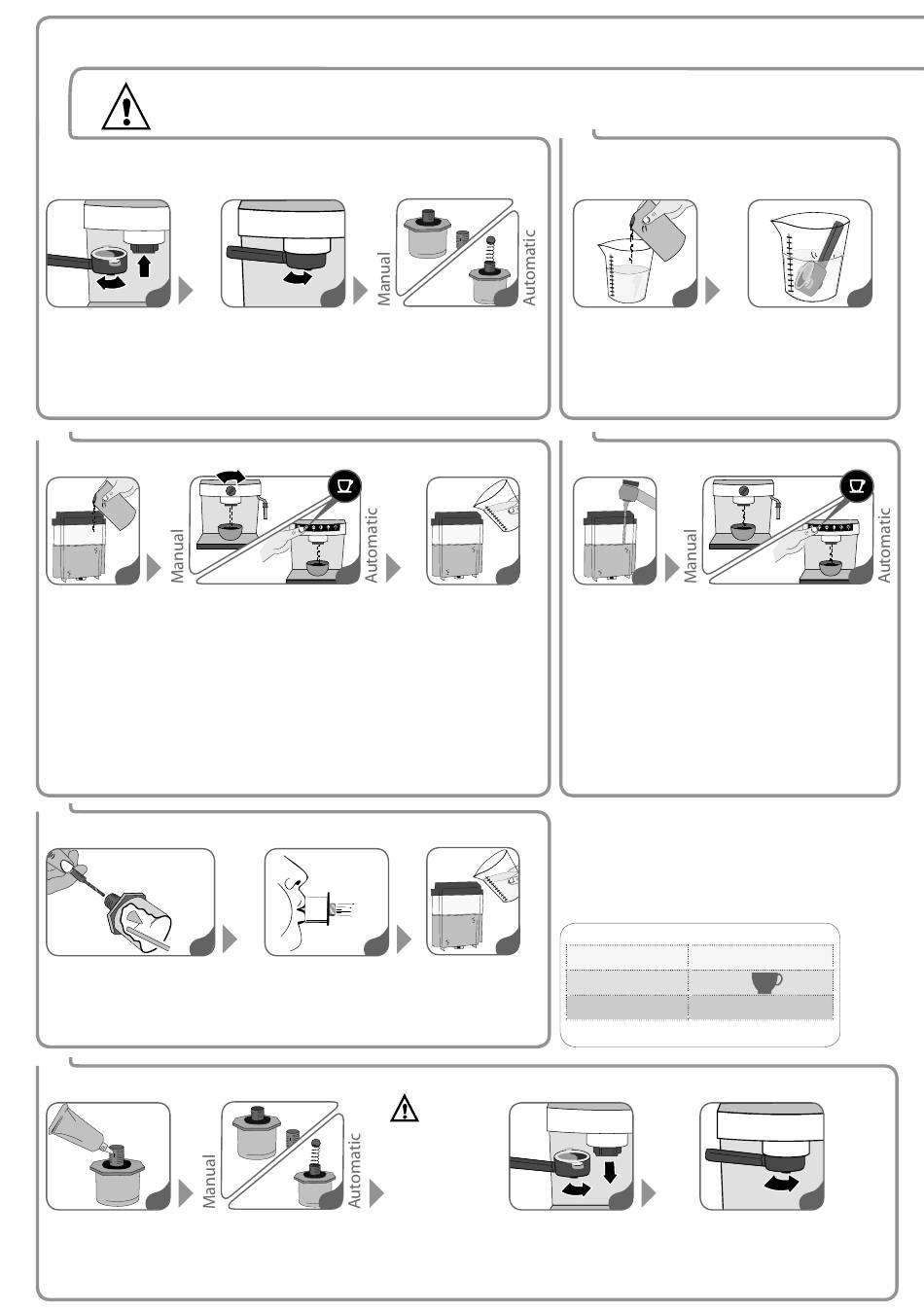 Manual
Automatic

Manual
Automatic

Manual
Automatic

Manual
Automatic