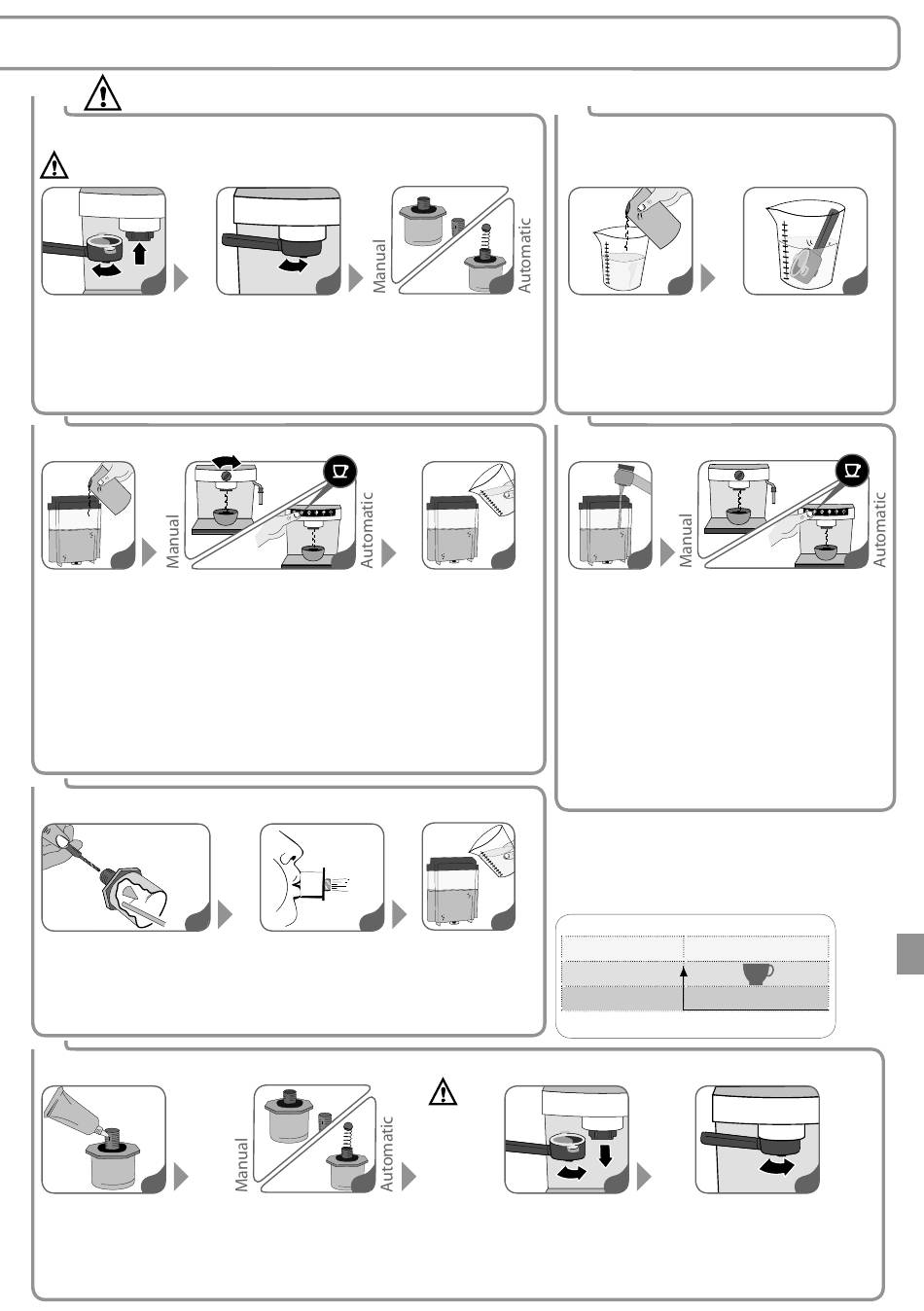 Manual
Automatic

Manual
Automatic

Manual
Automatic

Manual
Automatic