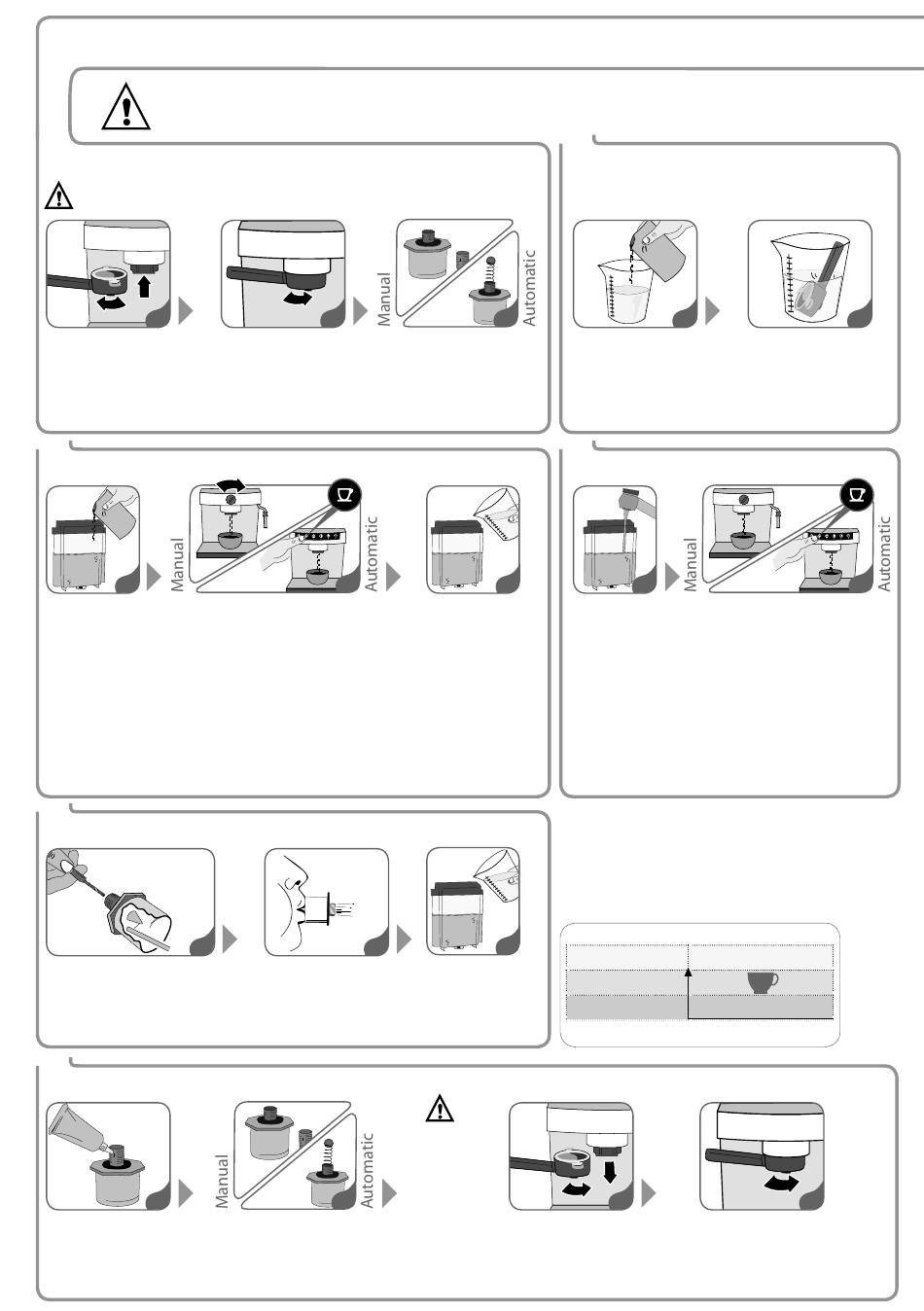 Manual

Automatic

Manual

Automatic

Manual

Automatic

Manual

Automatic