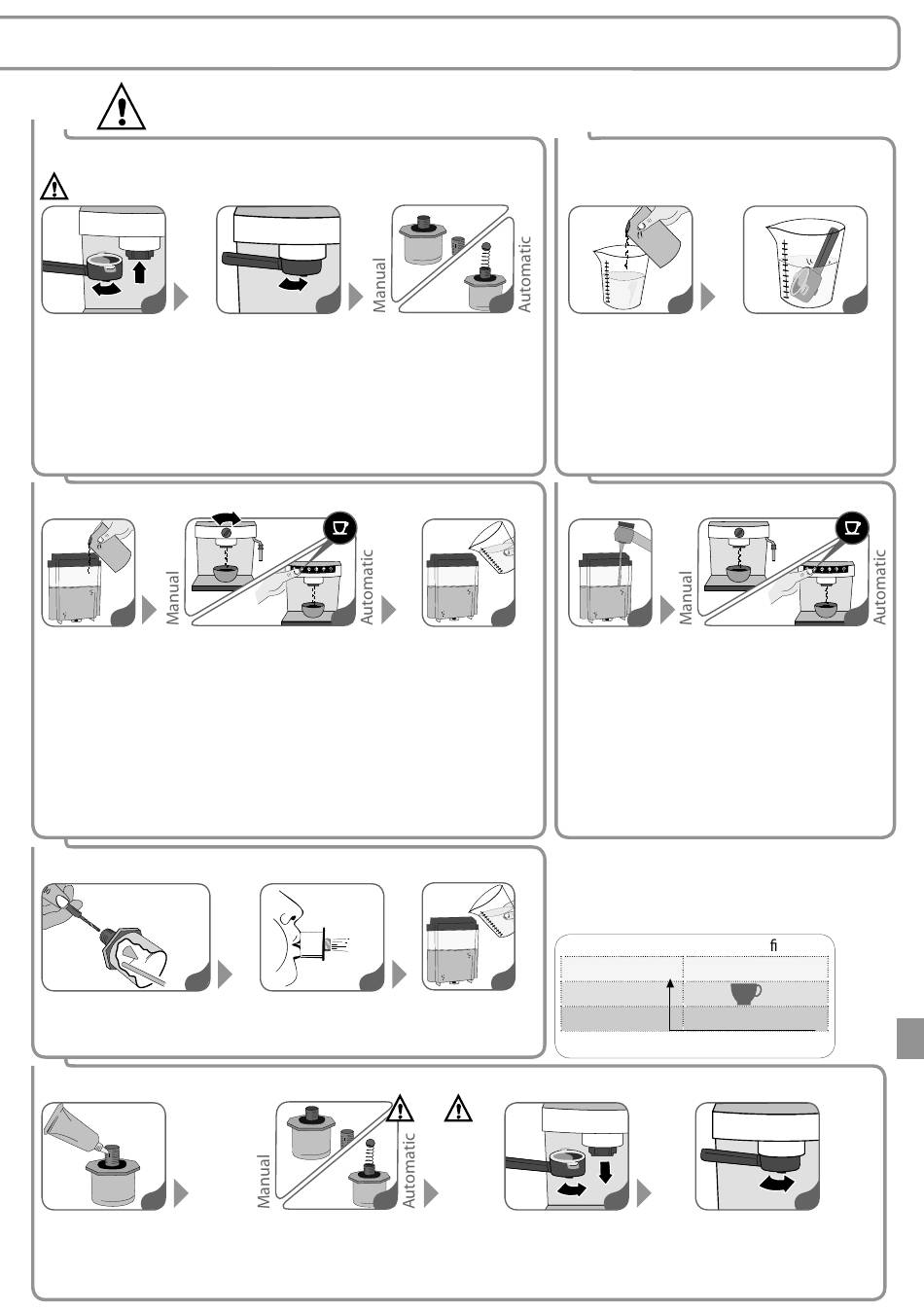 Manual
Automatic

Manual
Automatic

Manual
Automatic

ﬁ

Manual
Automatic