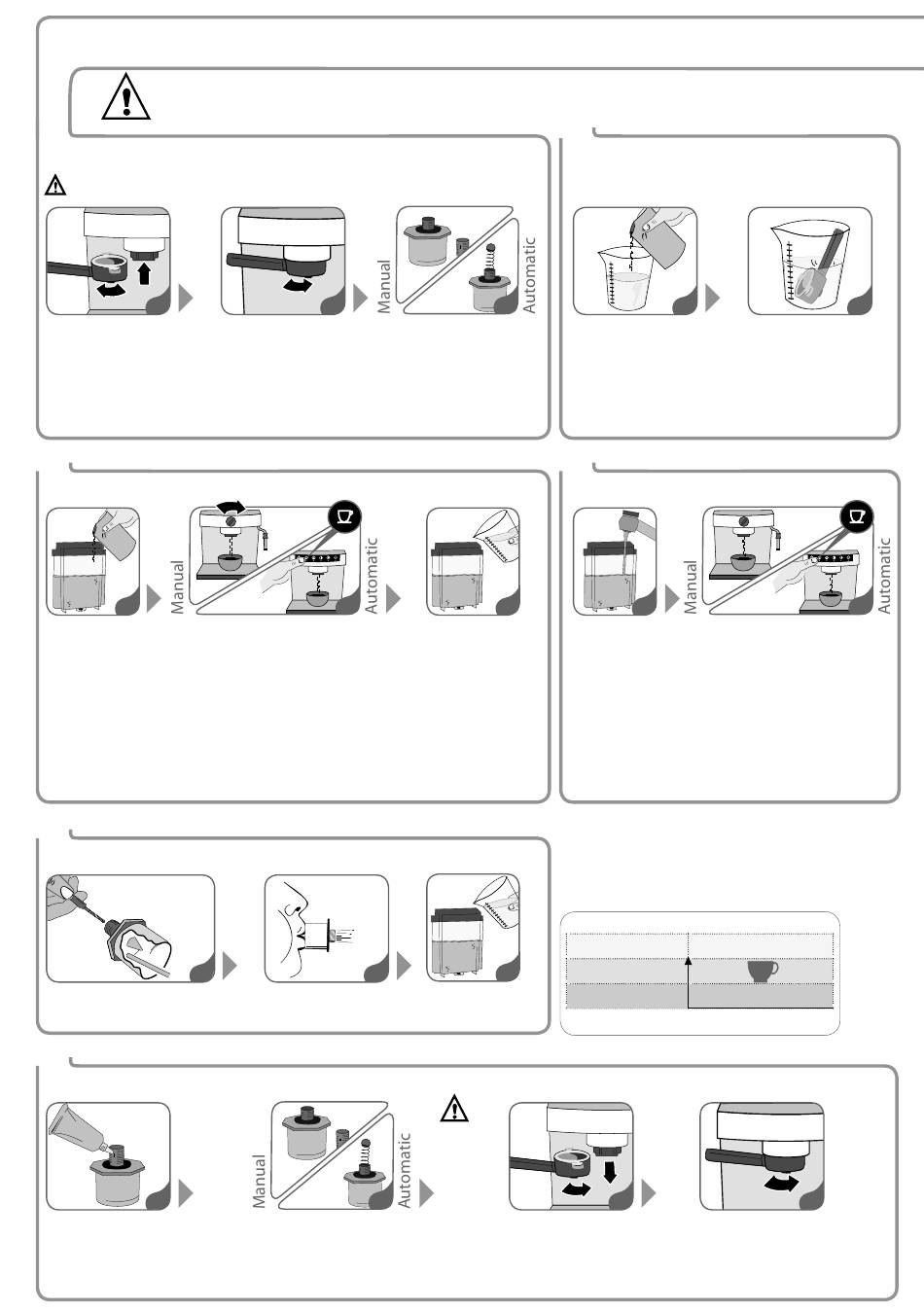 Manual
Automatic

Manual
Automatic

Manual
Automatic

Manual
Automatic