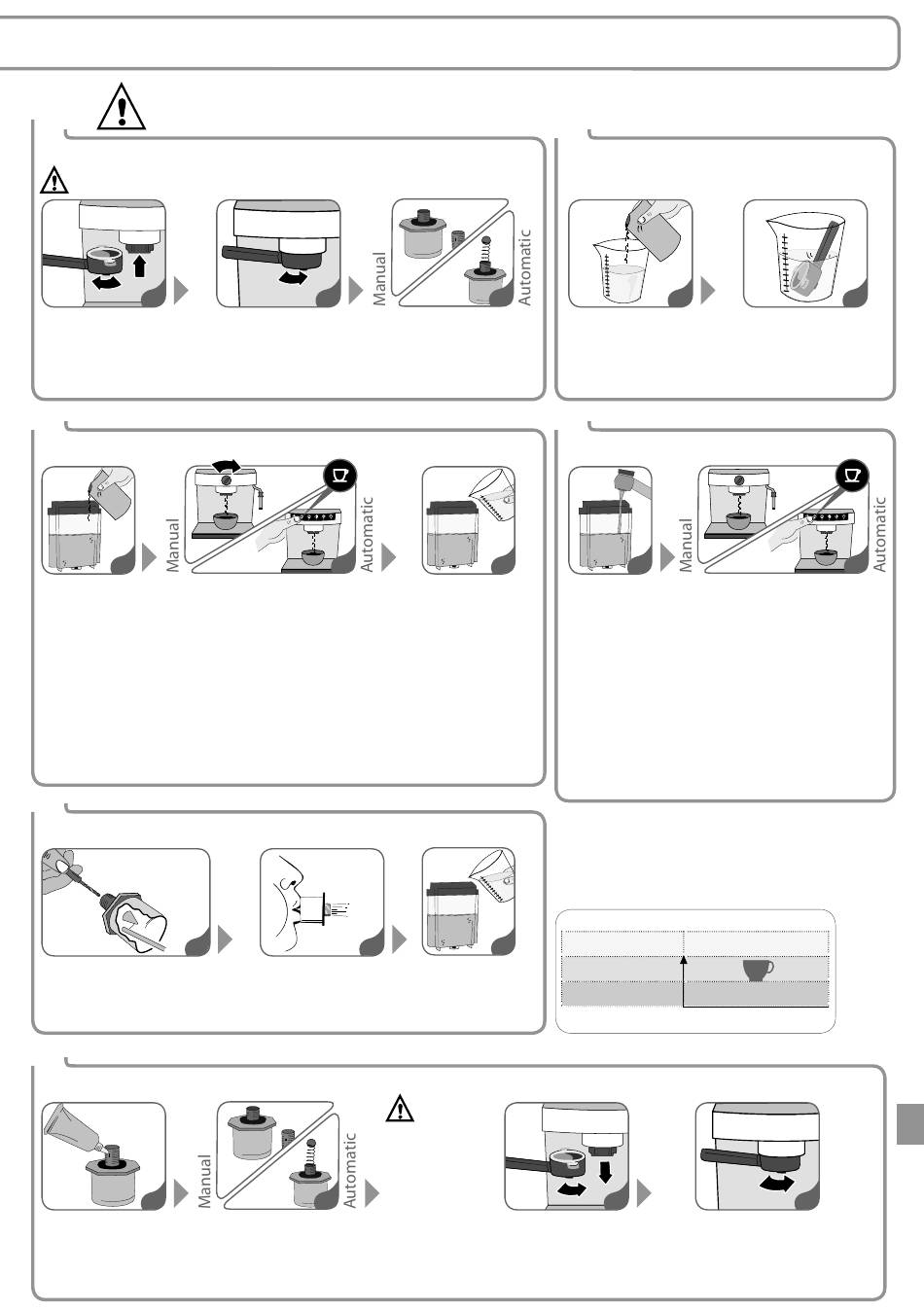 Manual

Automatic

Manual

Automatic

Manual

Automatic

Manual

Automatic