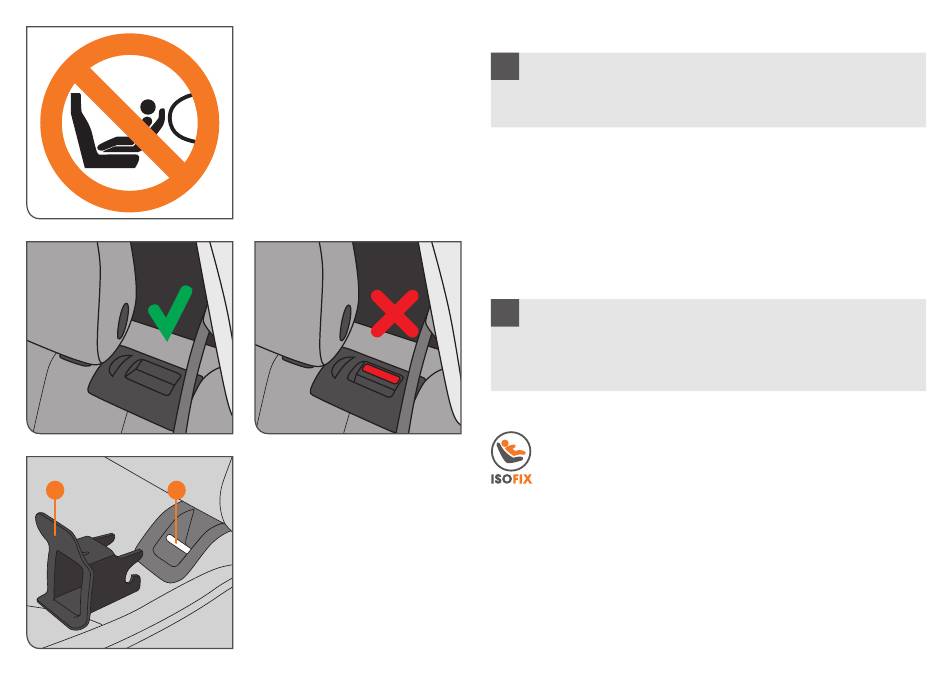 ISOFIX