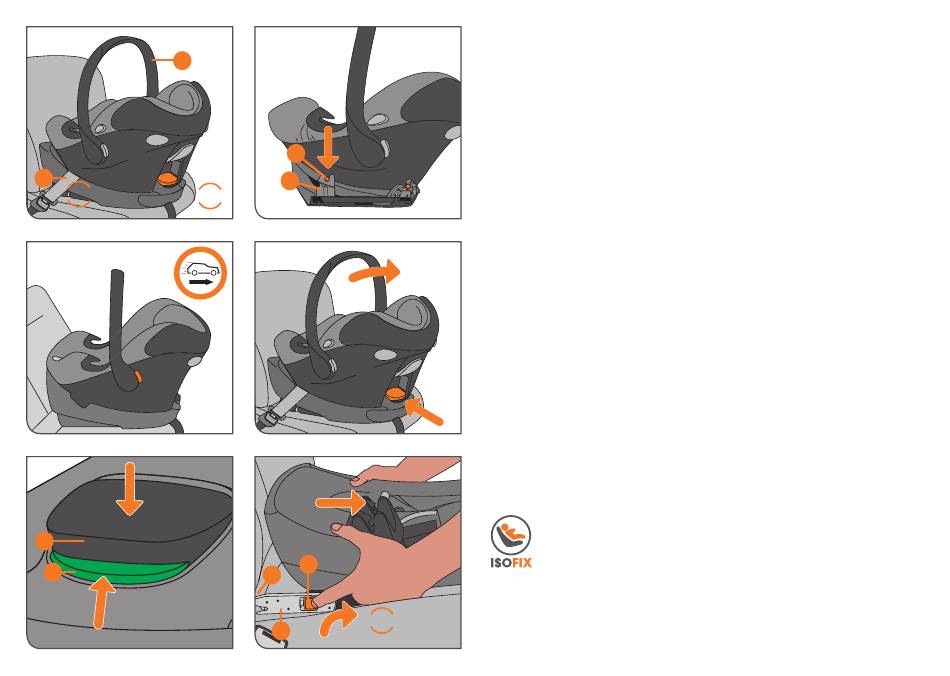 ISOFIX