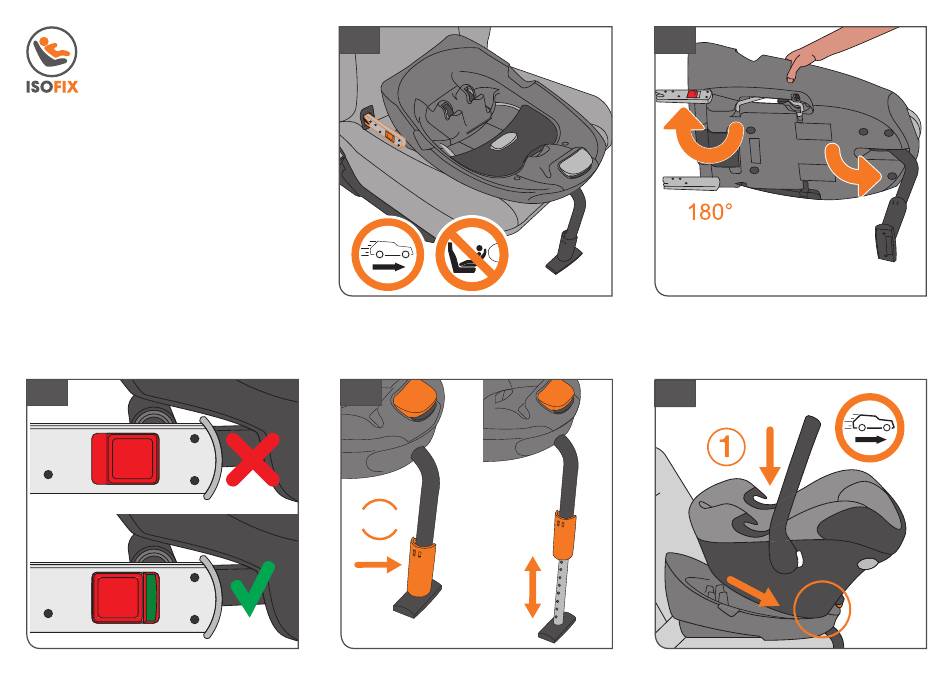 ISOFIX

180°

1