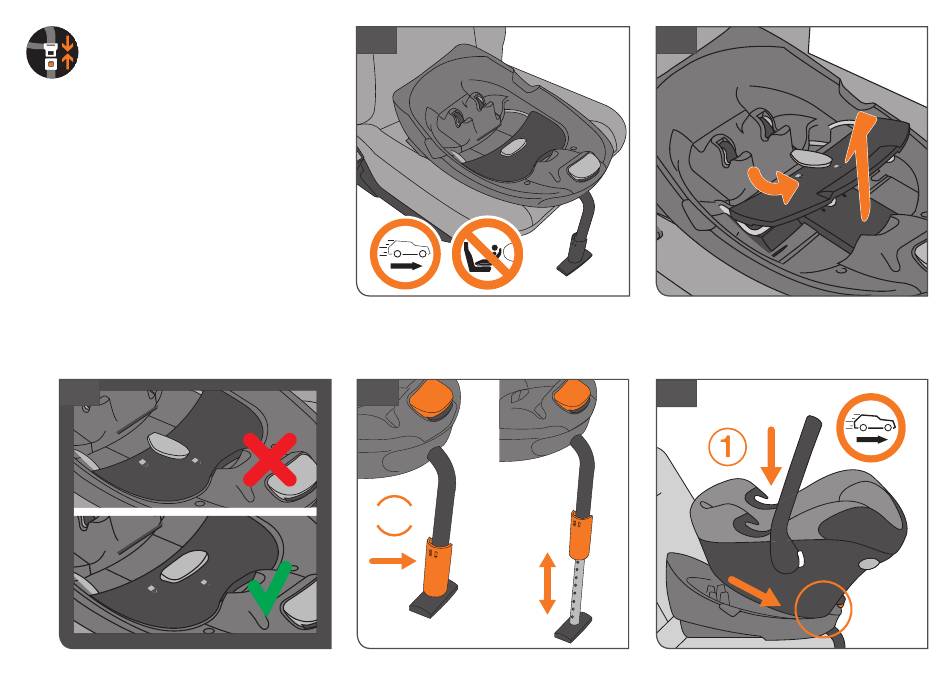 1