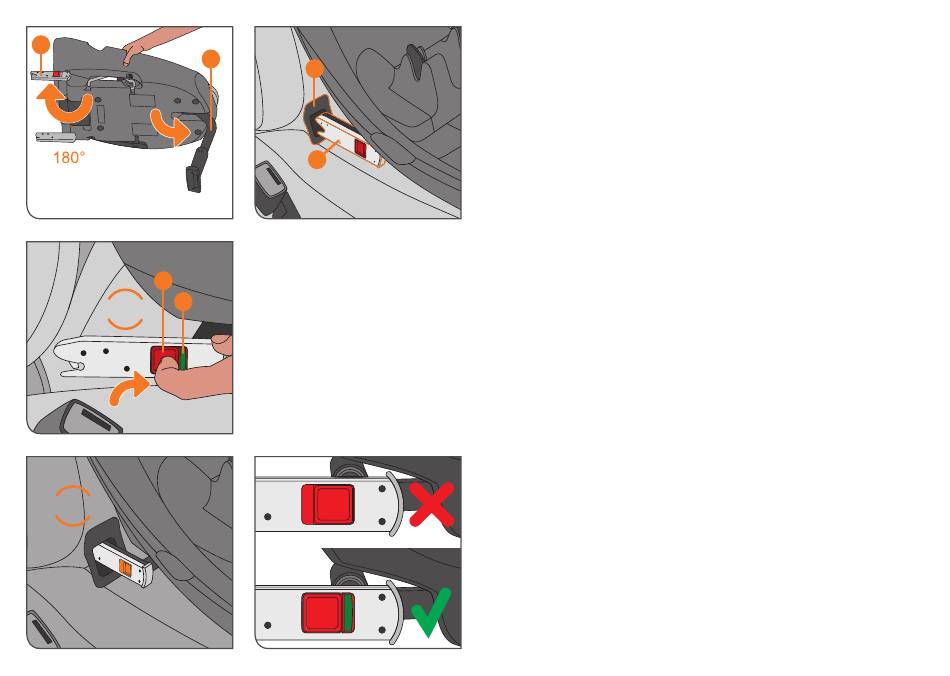 180°