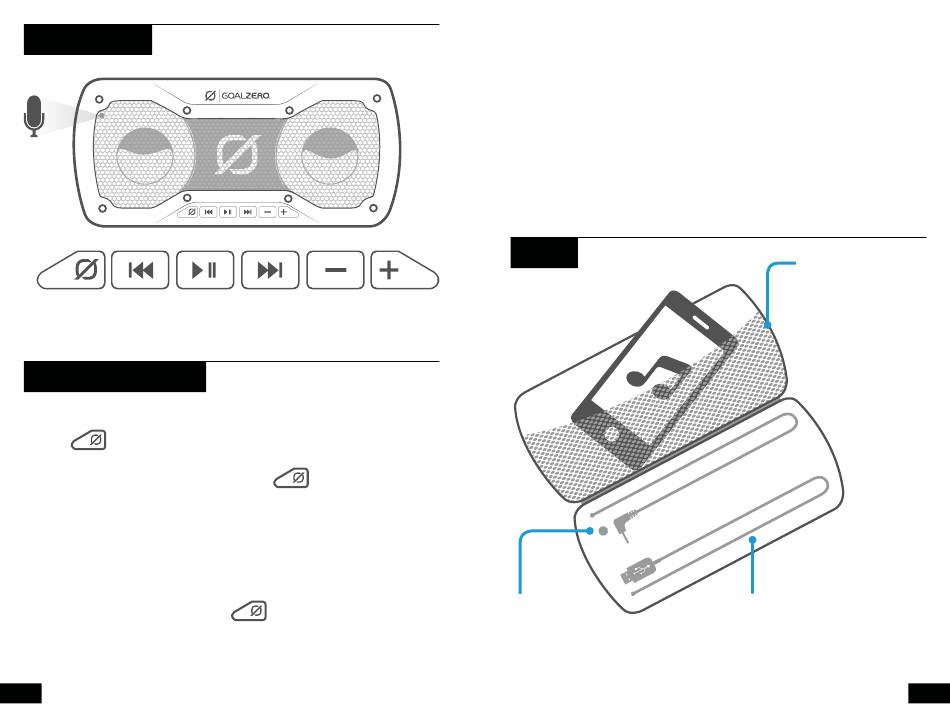 GOALZERO.