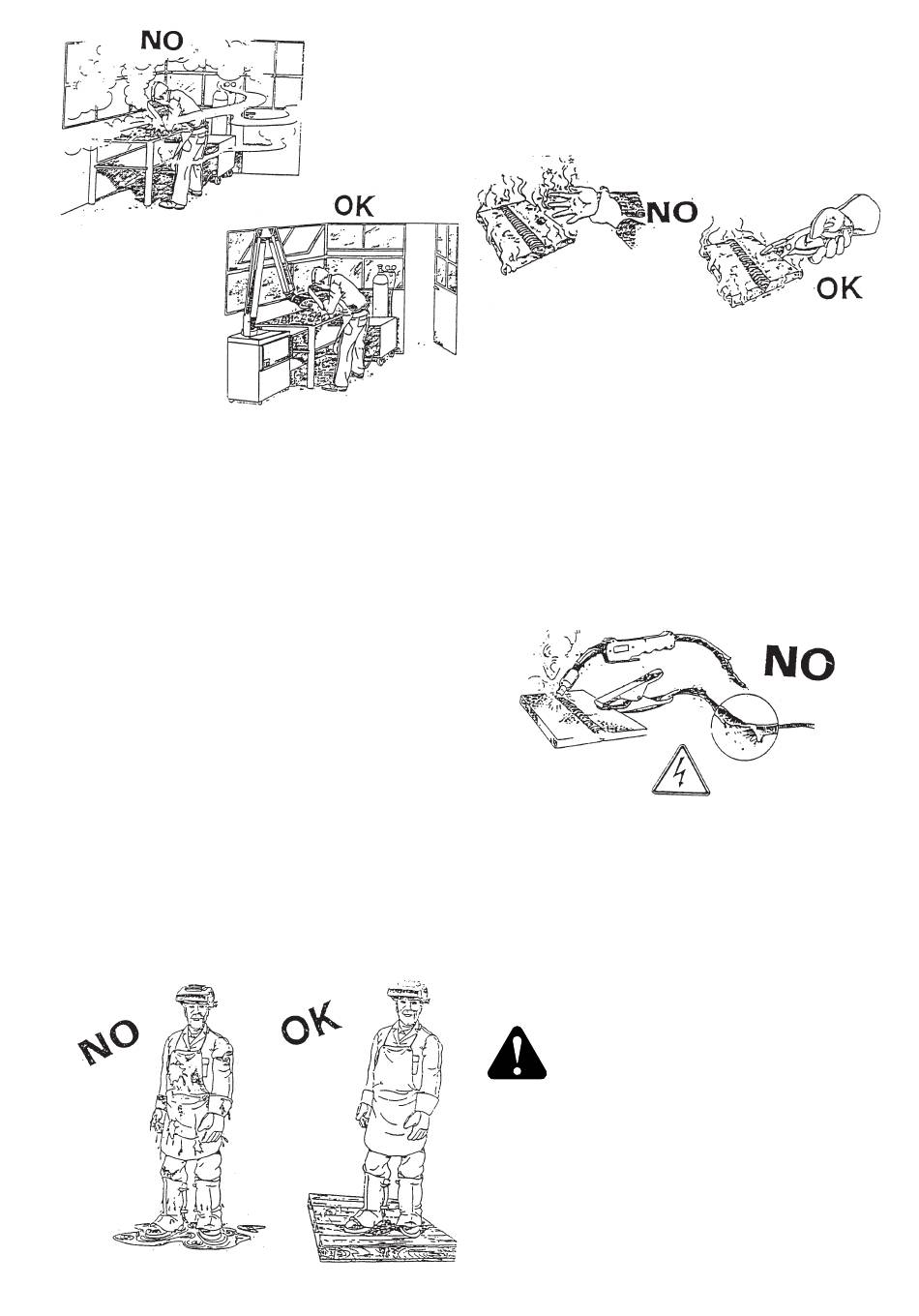 NO

OK

NO

OK

NO

NO

OK