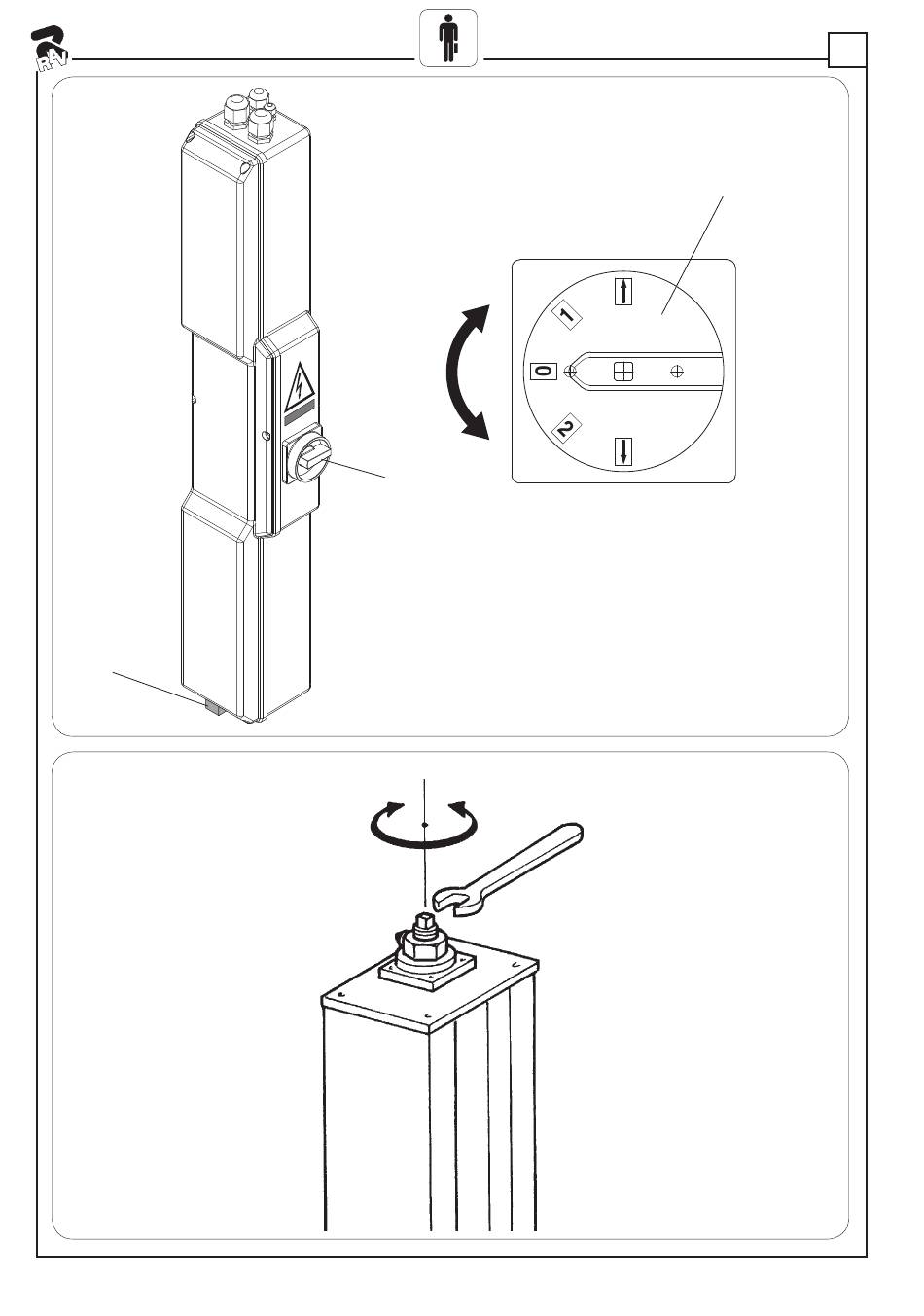 RAV

1

0

2