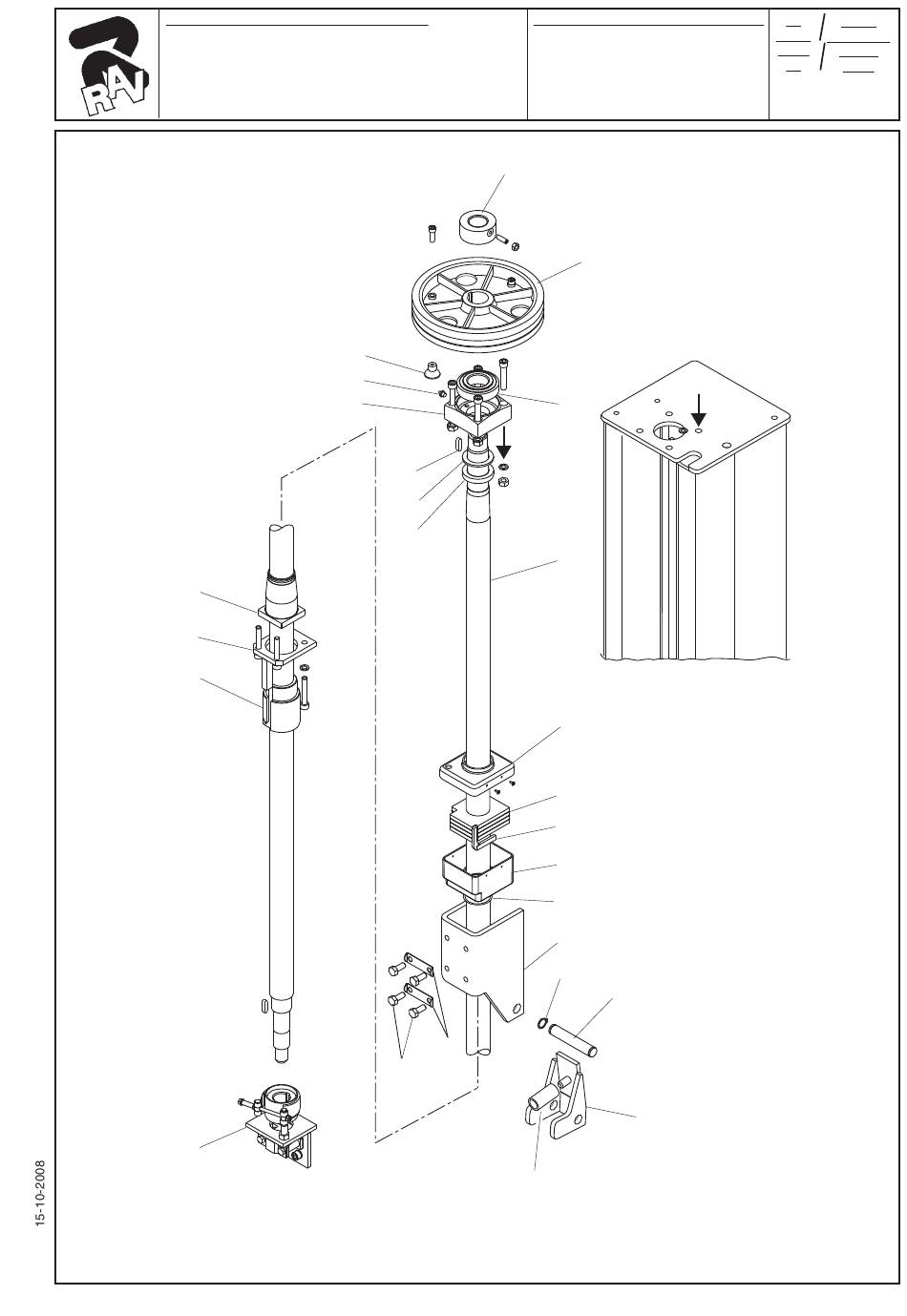 RAV

15-10-2008